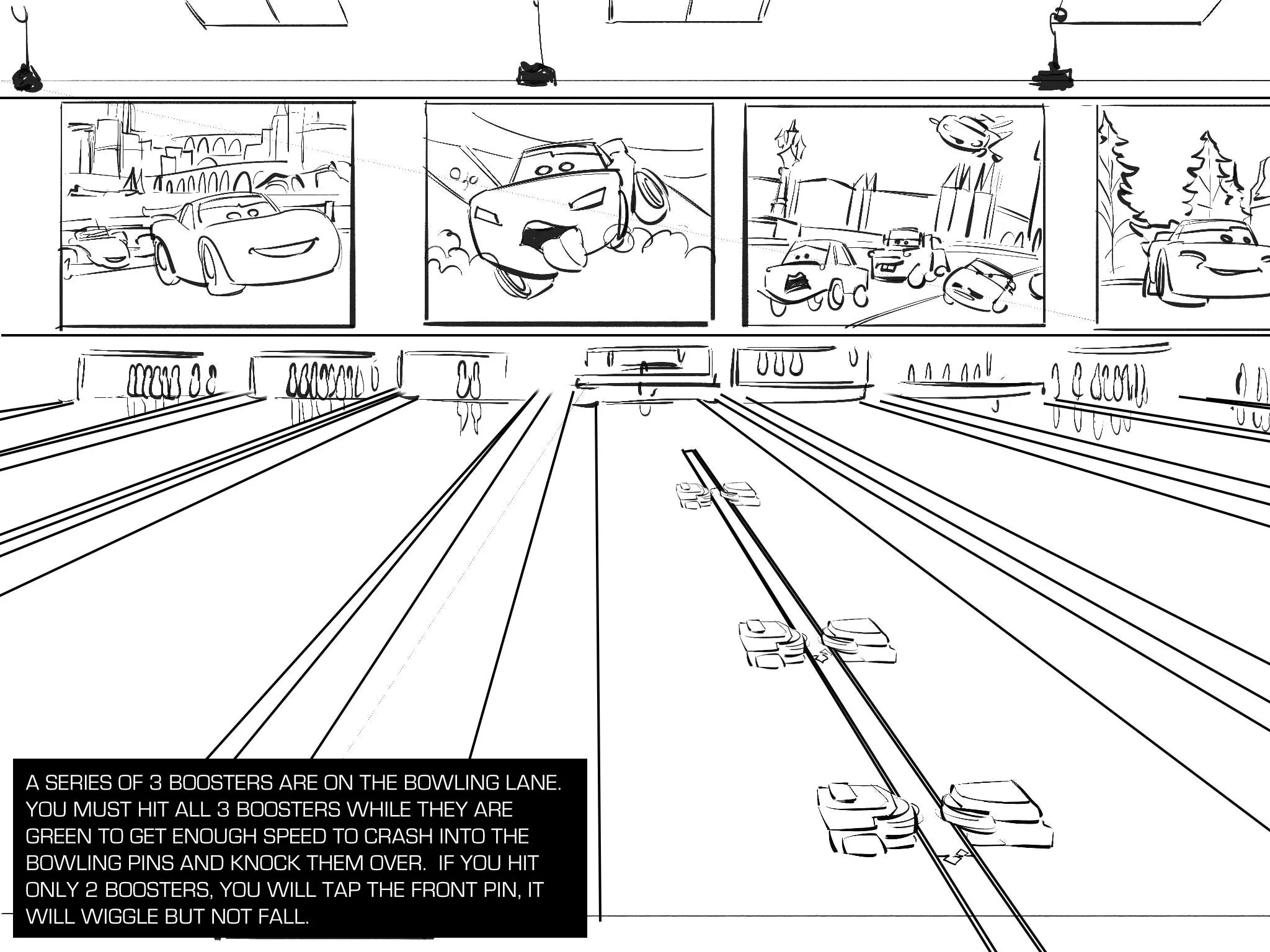 A SERIES OF 3 BOOSTERS ARE ON THE BOWLING LANE. YOU MUST HIT ALL 3 BOOSTERS WHILE THEY ARE GREEN TO GET ENOUGH SPEED TO CRASH INTO THE BOWLING PINS AND KNOCK THEM OVER. IF YOU HIT ONLY 2 BOOSTERS, YOU WILL TAP THE FRONT PIN, IT WILL WIGGLE BUT NOT FALL.