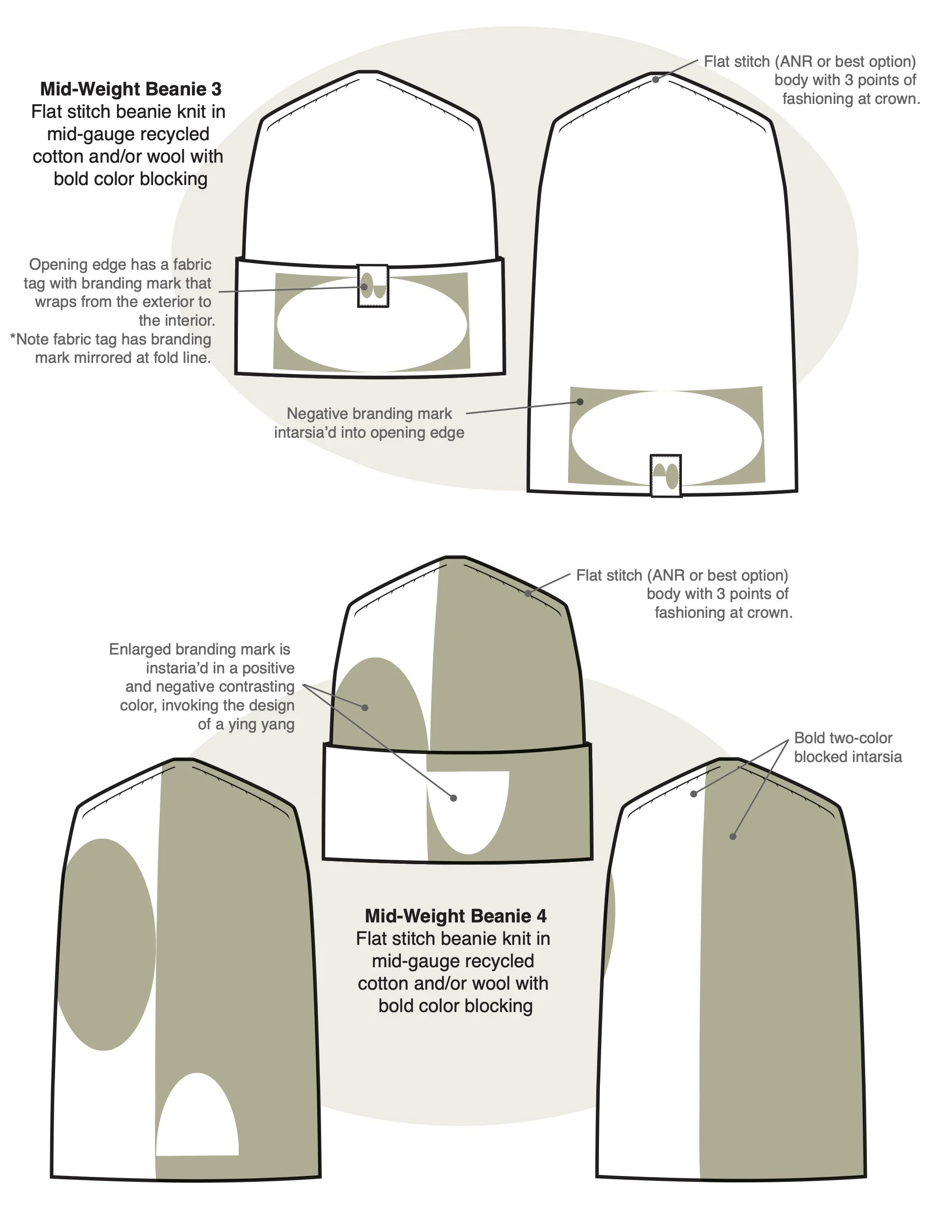 Mid-Weight Beanie 3
Flat stitch beanie knit in mid-gauge recycled cotton and/or wool with bold color blocking

Flat stitch (ANR or best option) body with 3 points of fashioning at crown.

Opening edge has a fabric tag with branding mark that wraps from the exterior to the interior.
*Note fabric tag has branding mark mirrored at fold line.

Negative branding mark intarsia'd into opening edge

Flat stitch (ANR or best option) body with 3 points of fashioning at crown.

Enlarged branding mark is instaria'd in a positive and negative contrasting color, invoking the design of a ying yang

Bold two-color blocked intarsia

Mid-Weight Beanie 4
Flat stitch beanie knit in mid-gauge recycled cotton and/or wool with bold color blocking