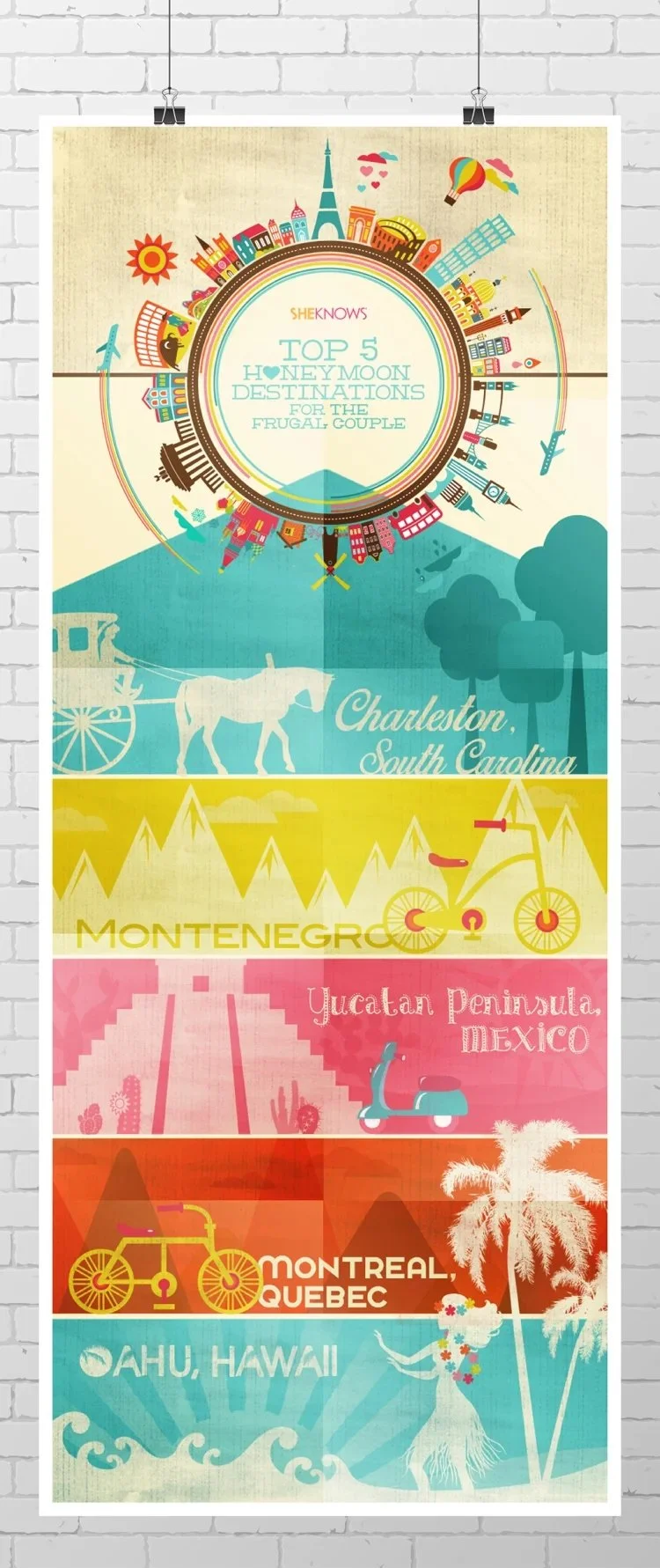 SHEKNOWS

TOP 5
HONEYMOON
DESTINATIONS
FOR THE
FRUGAL COUPLE

Charleston,
South Carolina

MONTENEGRO

Yucatan Peninsula,
MEXICO

MONTREAL,
QUEBEC

OAHU, HAWAII