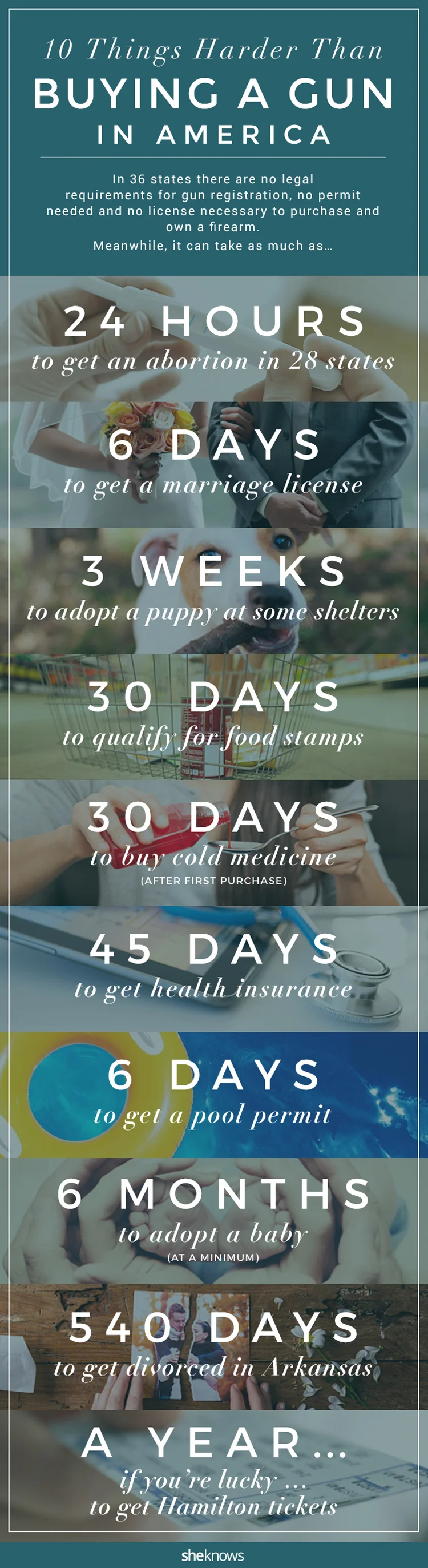 10 Things Harder Than
BUYING A GUN
IN AMERICA

In 36 states there are no legal requirements for gun registration, no permit needed and no license necessary to purchase and own a firearm.

Meanwhile, it can take as much as…

24 HOURS
to get an abortion in 28 states

6 DAYS
to get a marriage license

3 WEEKS
to adopt a puppy at some shelters

30 DAYS
to qualify for food stamps

30 DAYS
to buy cold medicine
(AFTER FIRST PURCHASE)

45 DAYS
to get health insurance

6 DAYS
to get a pool permit

6 MONTHS
to adopt a baby
(AT A MINIMUM)

540 DAYS
to get divorced in Arkansas

A YEAR…
if you're lucky …
to get Hamilton tickets

sheknows