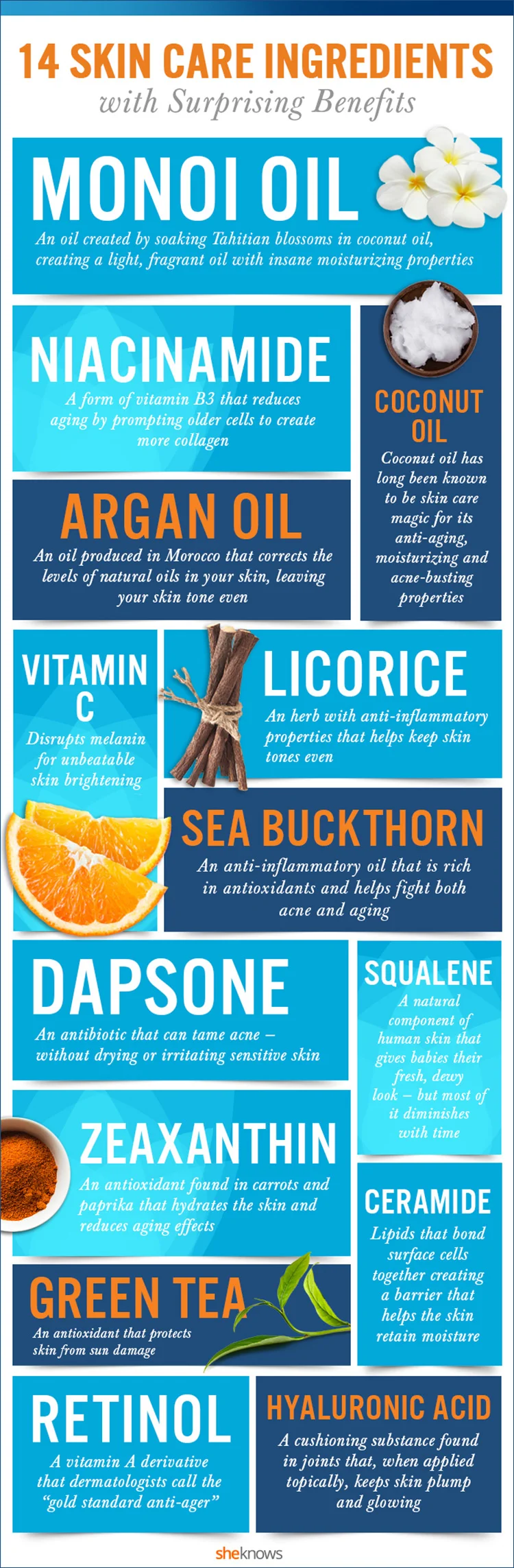 14 SKIN CARE INGREDIENTS
with Surprising Benefits

MONOI OIL
An oil created by soaking Tahitian blossoms in coconut oil, creating a light, fragrant oil with insane moisturizing properties

NIACINAMIDE
A form of vitamin B3 that reduces aging by prompting older cells to create more collagen

COCONUT OIL
Coconut oil has long been known to be skin care magic for its anti-aging, moisturizing and acne-busting properties

ARGAN OIL
An oil produced in Morocco that corrects the levels of natural oils in your skin, leaving your skin tone even

VITAMIN C
Disrupts melanin for unbeatable skin brightening

LICORICE
An herb with anti-inflammatory properties that helps keep skin tones even

SEA BUCKTHORN
An anti-inflammatory oil that is rich in antioxidants and helps fight both acne and aging

DAPSONE
An antibiotic that can tame acne – without drying or irritating sensitive skin

SQUALENE
A natural component of human skin that gives babies their fresh, dewy look – but most of it diminishes with time

ZEAXANTHIN
An antioxidant found in carrots and paprika that hydrates the skin and reduces aging effects

CERAMIDE
Lipids that bond surface cells together creating a barrier that helps the skin retain moisture

GREEN TEA
An antioxidant that protects skin from sun damage

RETINOL
A vitamin A derivative that dermatologists call the "gold standard anti-ager"

HYALURONIC ACID
A cushioning substance found in joints that, when applied topically, keeps skin plump and glowing

sheknows