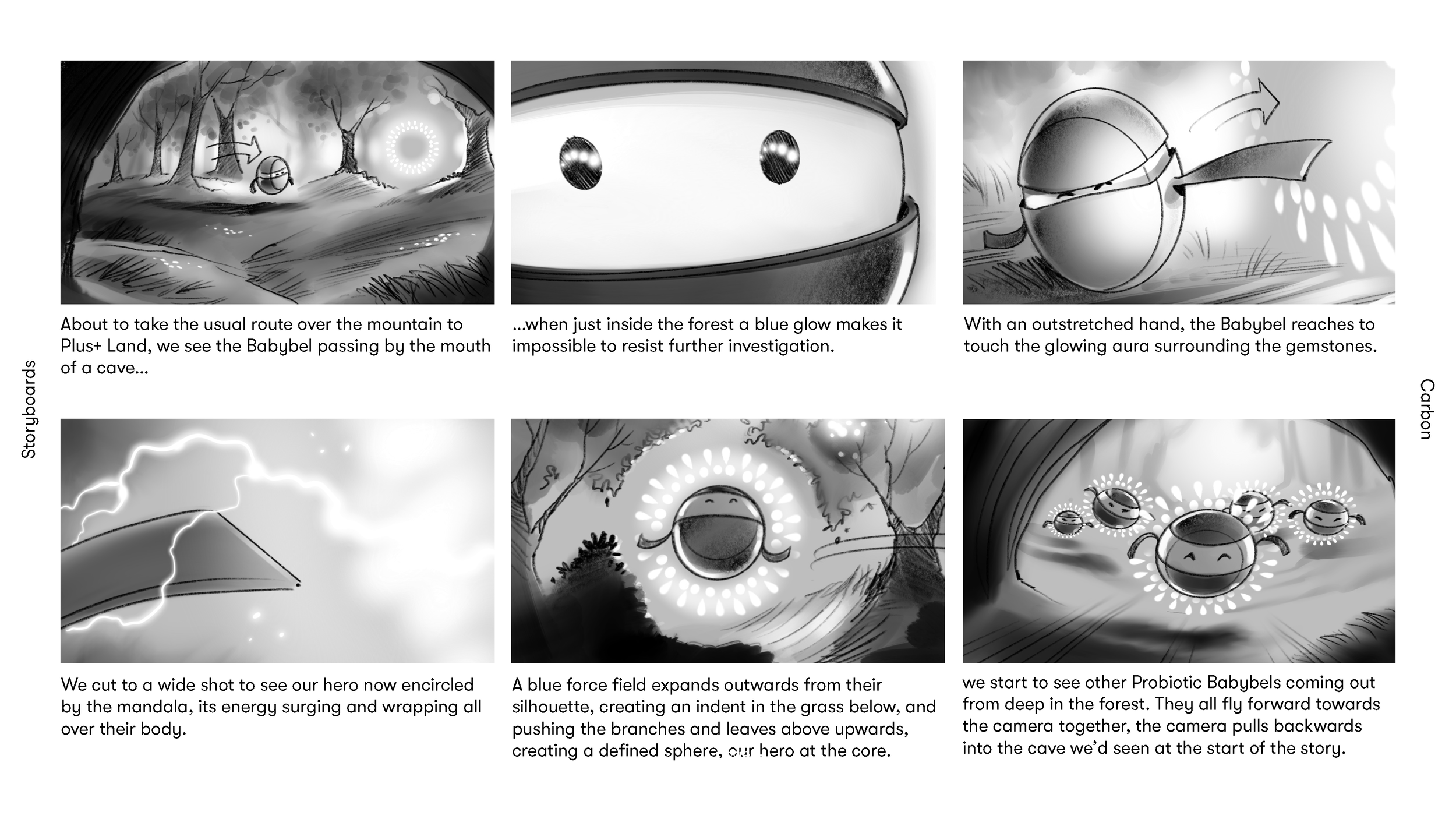 Storyboards

About to take the usual route over the mountain to Plus+ Land, we see the Babybel passing by the mouth of a cave...

...when just inside the forest a blue glow makes it impossible to resist further investigation.

With an outstretched hand, the Babybel reaches to touch the glowing aura surrounding the gemstones.

We cut to a wide shot to see our hero now encircled by the mandala, its energy surging and wrapping all over their body.

A blue force field expands outwards from their silhouette, creating an indent in the grass below, and pushing the branches and leaves above upwards, creating a defined sphere, our hero at the core.

we start to see other Probiotic Babybels coming out from deep in the forest. They all fly forward towards the camera together, the camera pulls backwards into the cave we'd seen at the start of the story.

Carbon