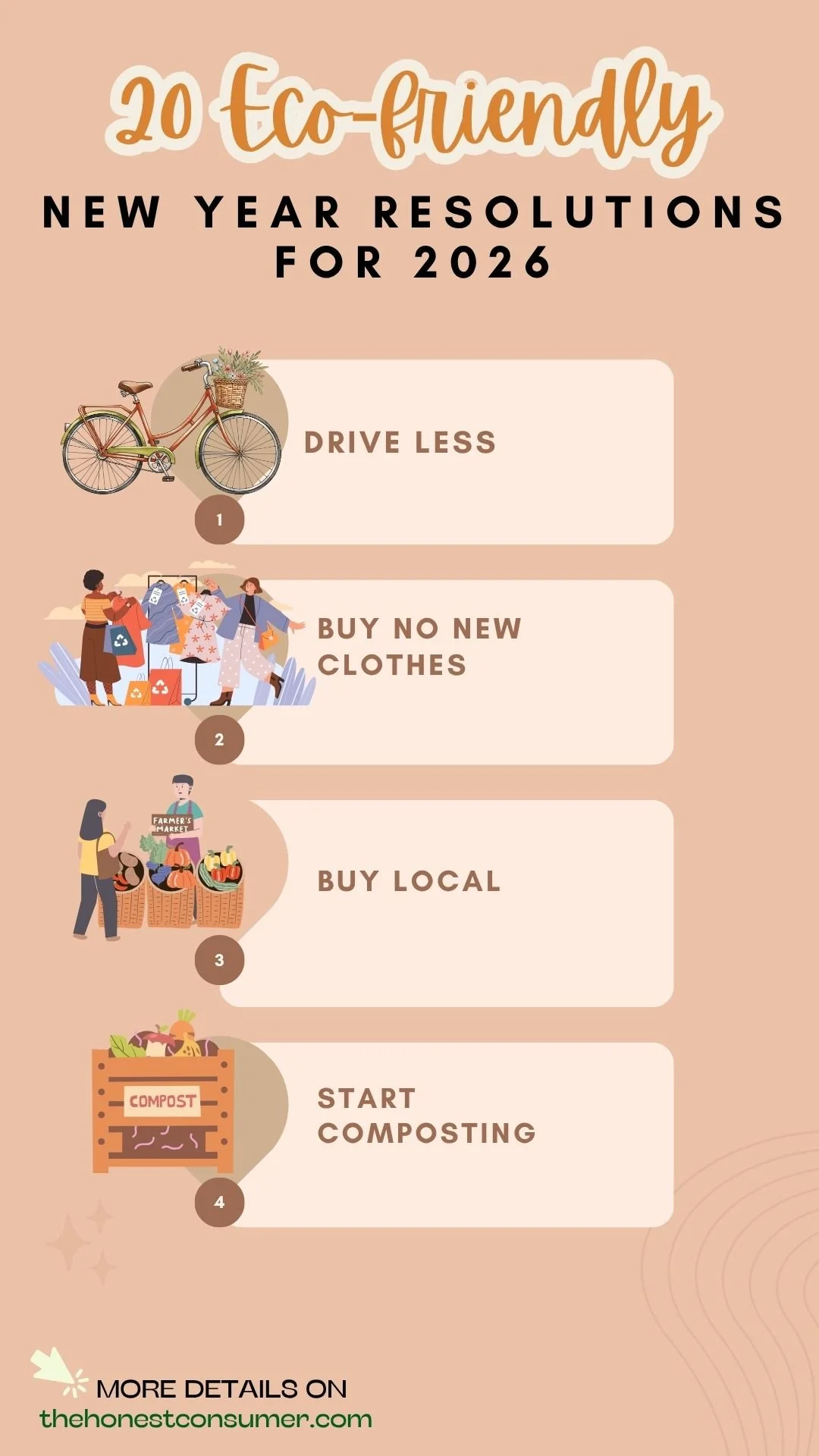 20 Eco-friendly

NEW YEAR RESOLUTIONS FOR 2026

DRIVE LESS

1

BUY NO NEW CLOTHES

2

FARMER'S MARKET

BUY LOCAL

3

COMPOST

START COMPOSTING

4

MORE DETAILS ON
thehonestconsumer.com