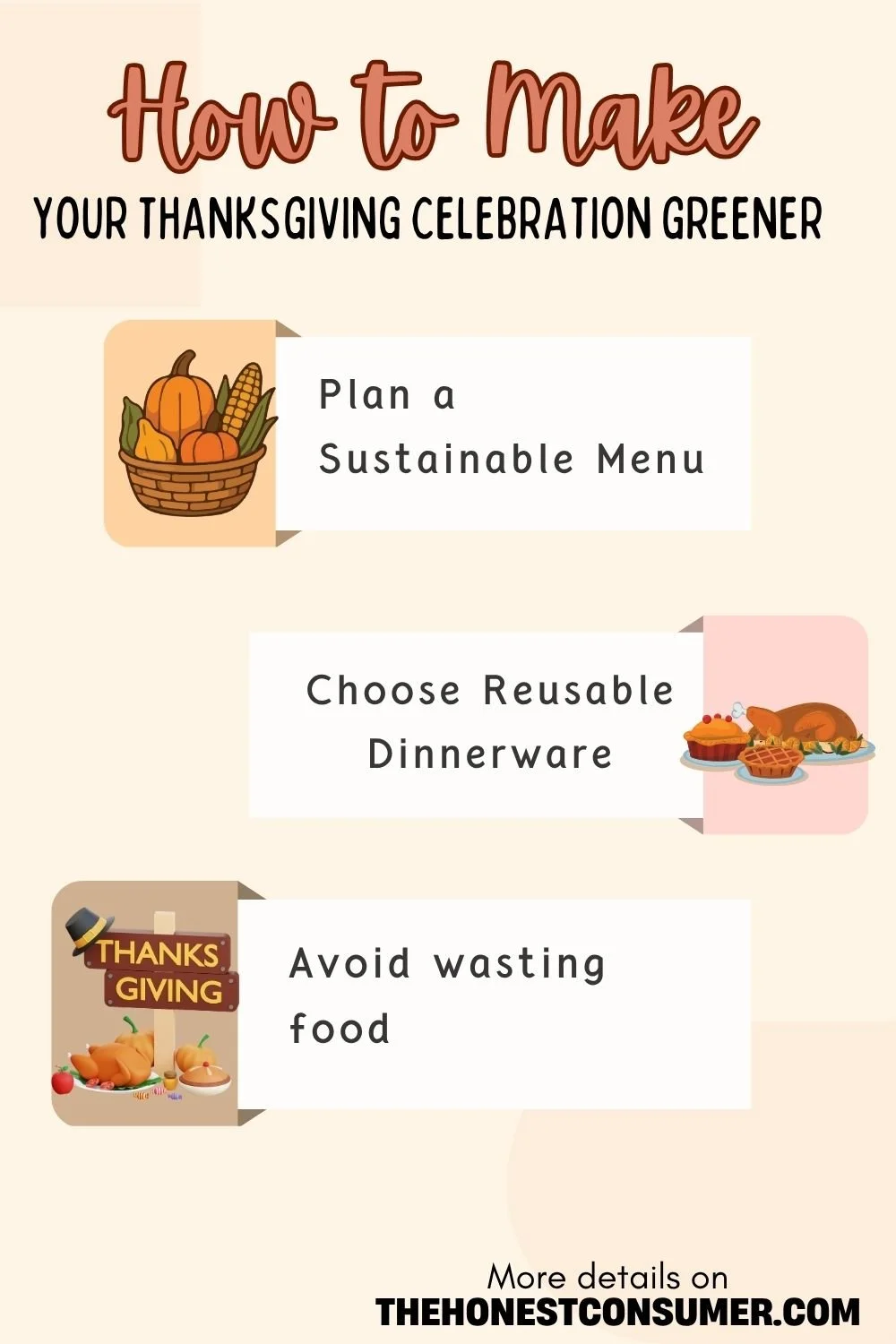 How to Make
YOUR THANKSGIVING CELEBRATION GREENER

Plan a Sustainable Menu

Choose Reusable Dinnerware

THANKS GIVING

Avoid wasting food

More details on
THEHONESTCONSUMER.COM