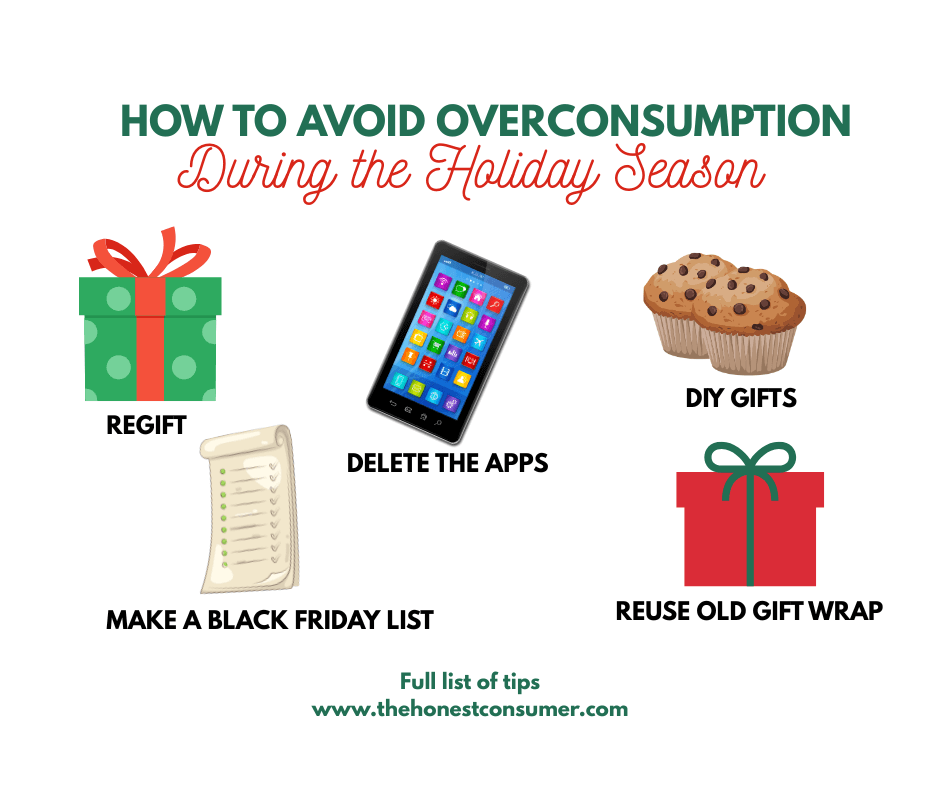 HOW TO AVOID OVERCONSUMPTION
During the Holiday Season

REGIFT

DELETE THE APPS

DIY GIFTS

MAKE A BLACK FRIDAY LIST

REUSE OLD GIFT WRAP

Full list of tips
www.thehonestconsumer.com