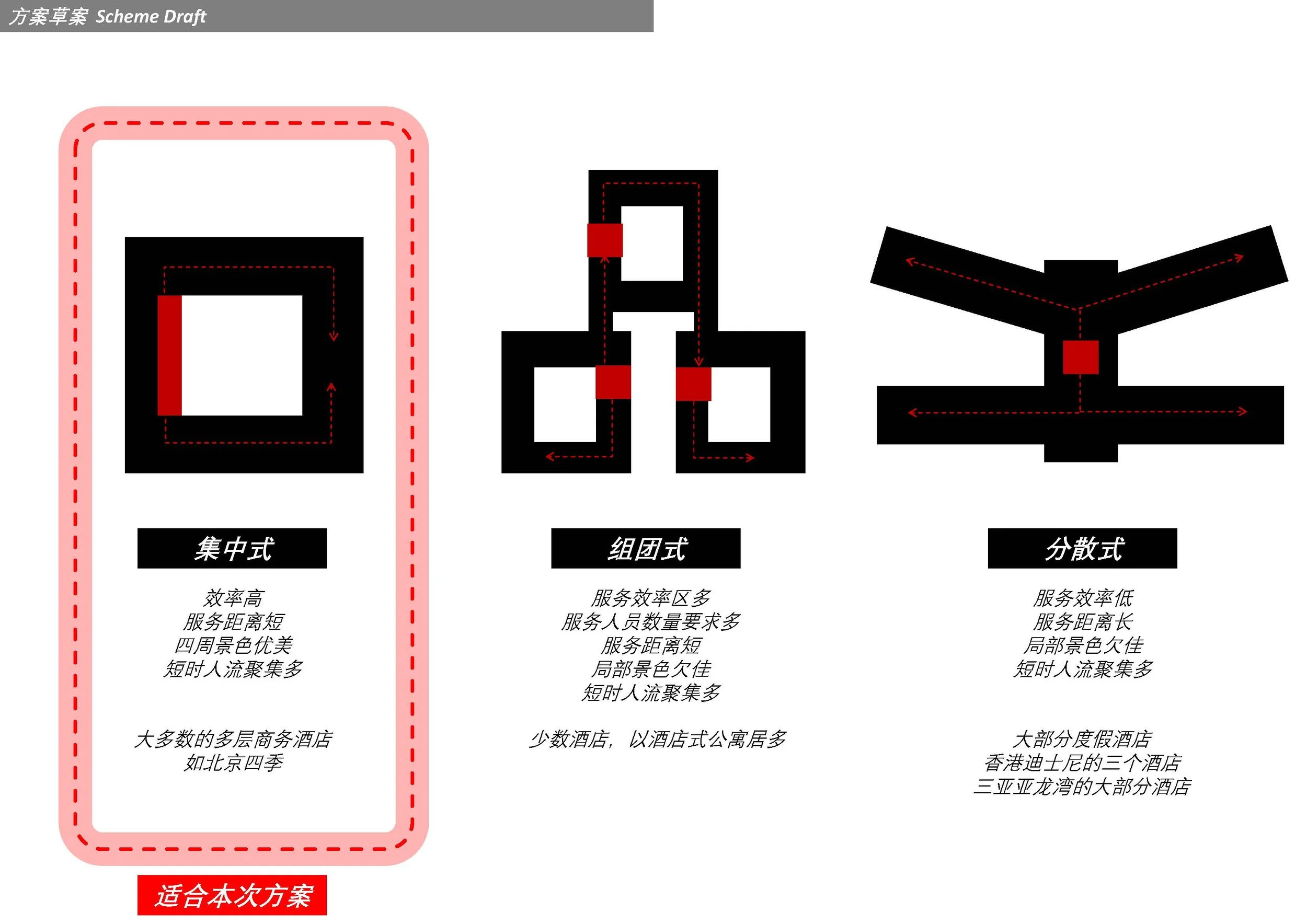 方案草案 Scheme Draft

集中式

效率高
服务距离短
四周景色优美
短时人流聚集多

大多数的多层商务酒店
如北京四季

适合本次方案

组团式

服务效率区多
服务人员数量要求多
服务距离短
局部景色欠佳
短时人流聚集多

少数酒店，以酒店式公寓居多

分散式

服务效率低
服务距离长
局部景色欠佳
短时人流聚集多

大部分度假酒店
香港迪士尼的三个酒店
三亚亚龙湾的大部分酒店