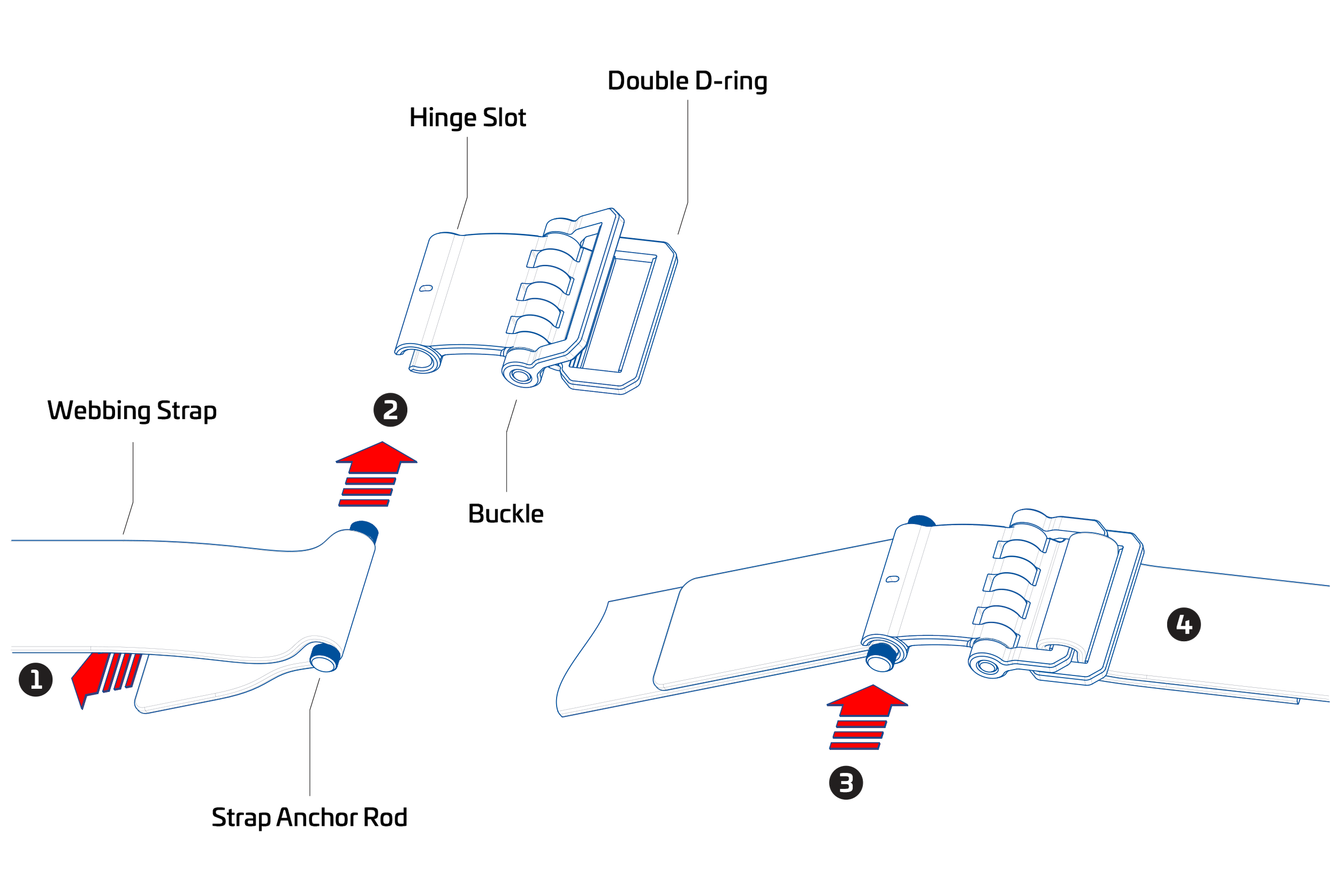 Double D-ring

Hinge Slot

Webbing Strap

2

Buckle

1

Strap Anchor Rod

4

3