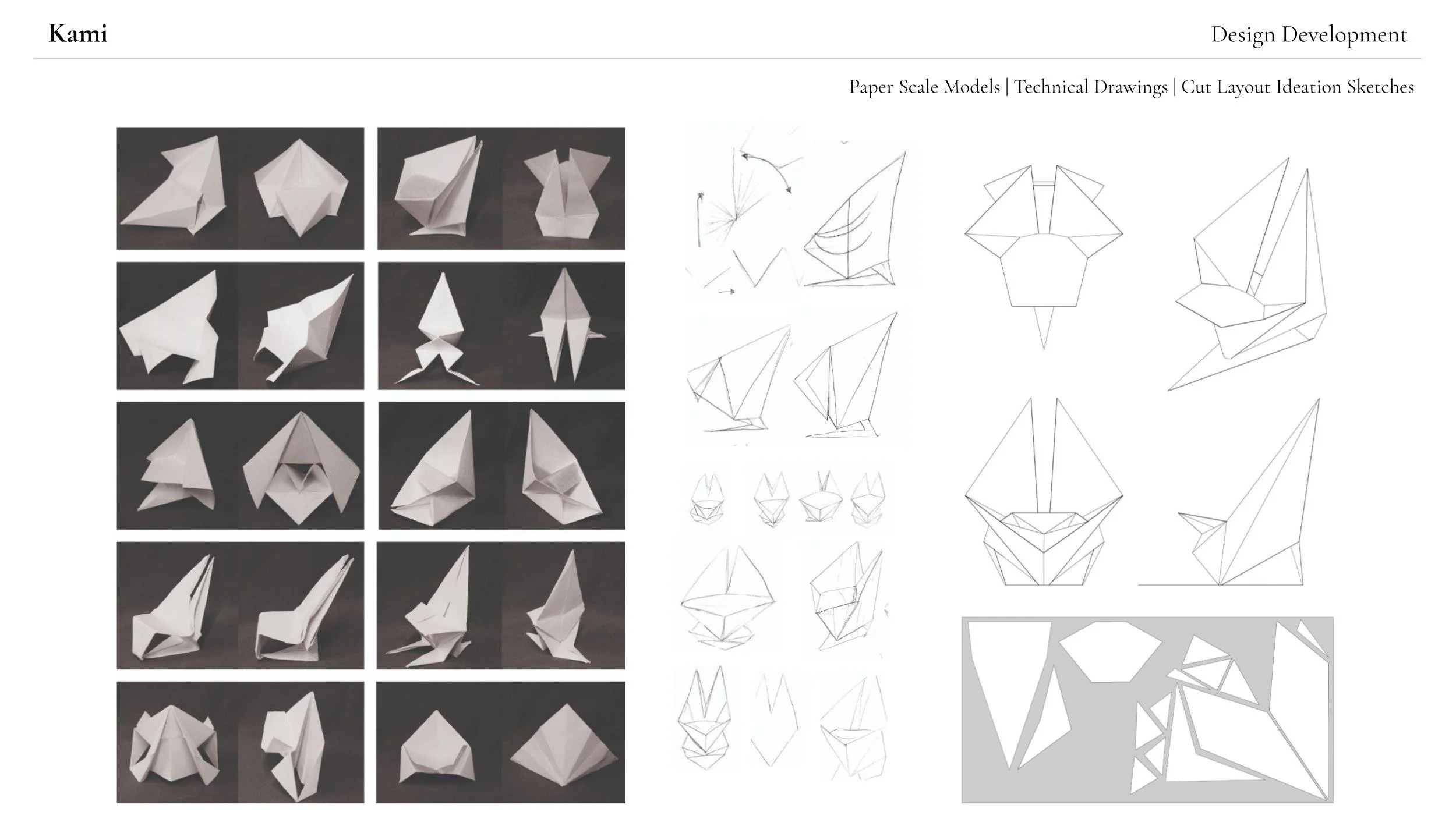 Kami

Design Development

Paper Scale Models | Technical Drawings | Cut Layout Ideation Sketches