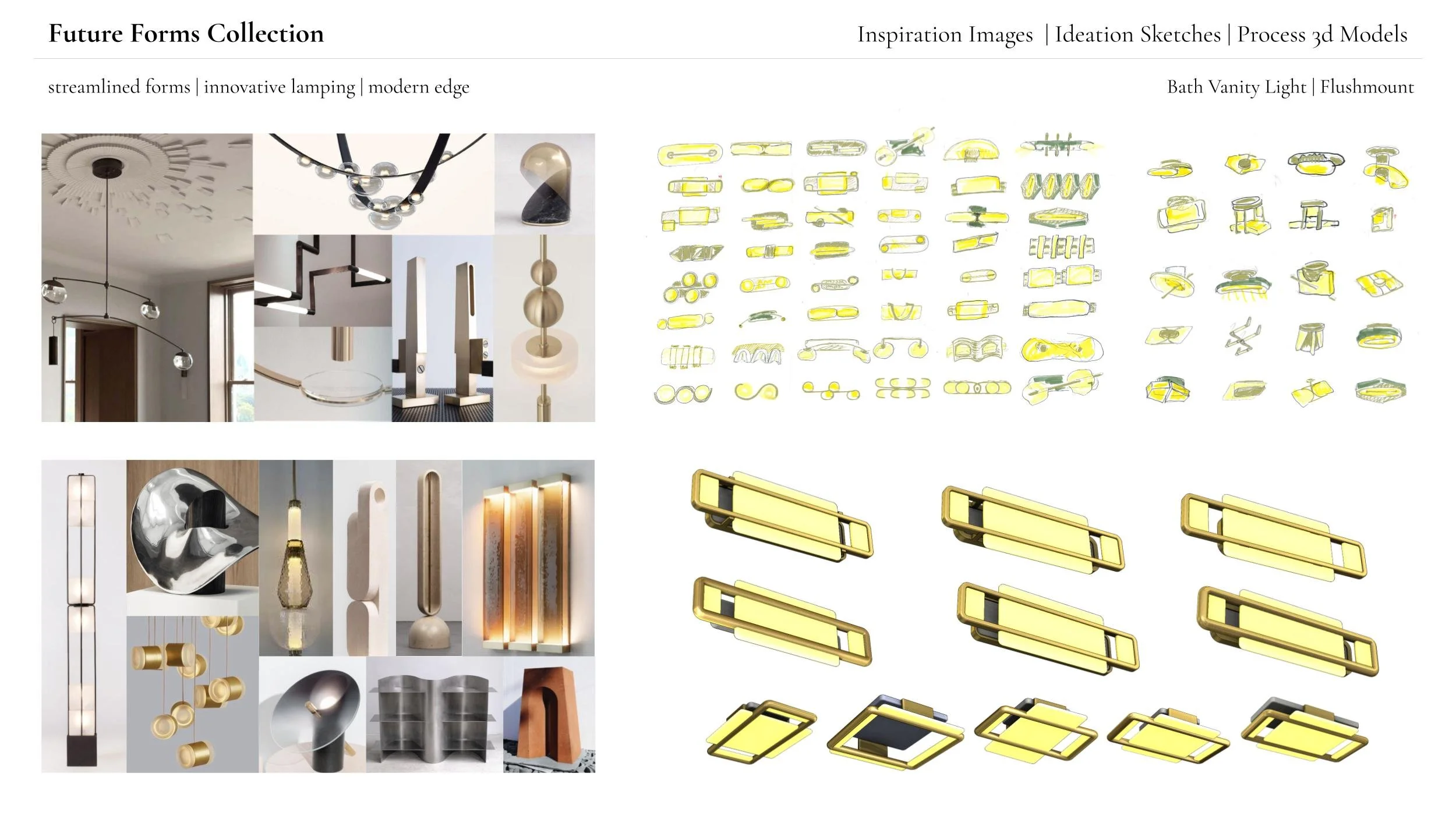 Future Forms Collection

Inspiration Images | Ideation Sketches | Process 3d Models

streamlined forms | innovative lamping | modern edge

Bath Vanity Light | Flushmount