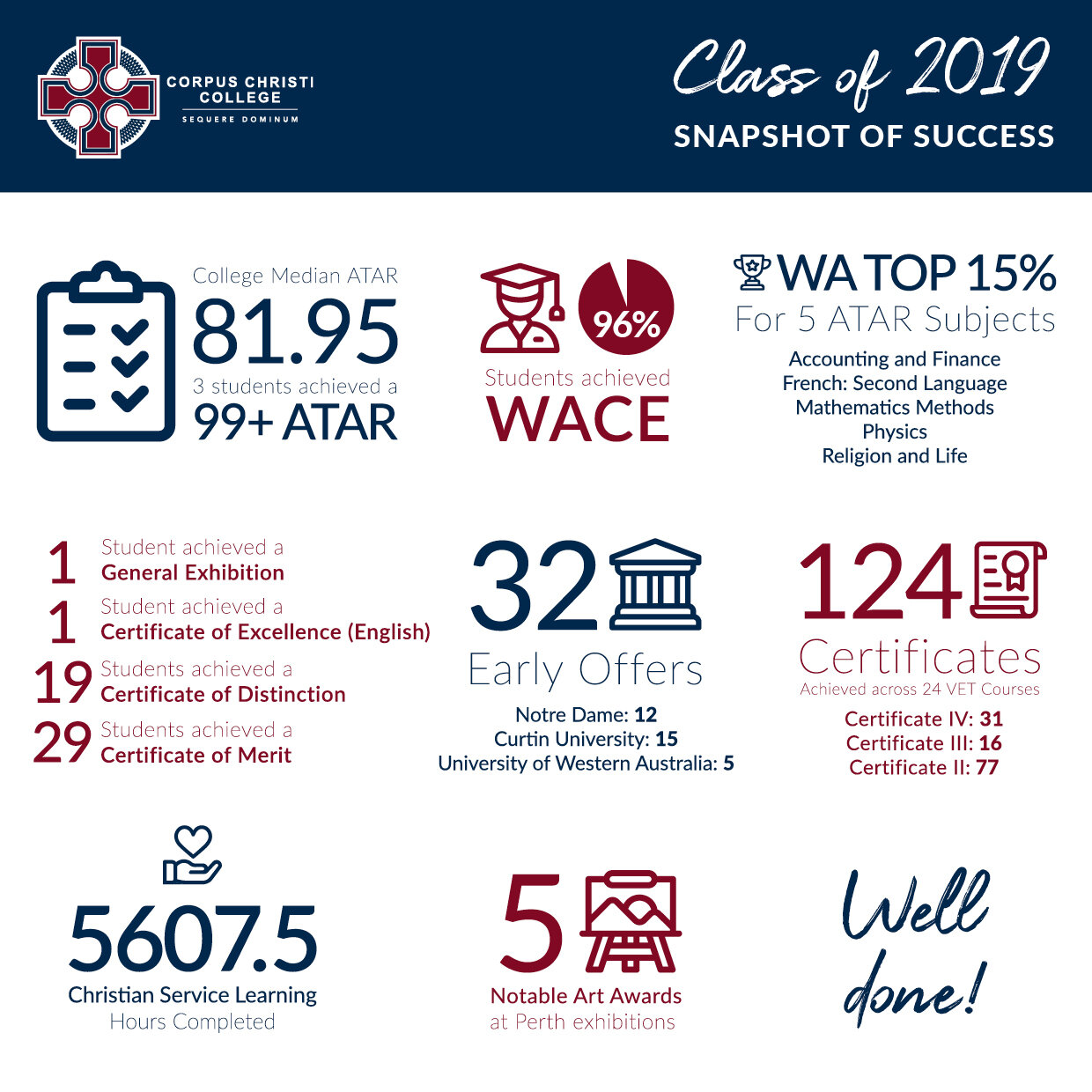 CORPUS CHRISTI COLLEGE
SEQUERE DOMINUM

Class of 2019
SNAPSHOT OF SUCCESS

College Median ATAR
81.95
3 students achieved a
99+ ATAR

96%
Students achieved
WACE

WA TOP 15%
For 5 ATAR Subjects
Accounting and Finance
French: Second Language
Mathematics Methods
Physics
Religion and Life

1 Student achieved a
General Exhibition
1 Student achieved a
Certificate of Excellence (English)
19 Students achieved a
Certificate of Distinction
29 Students achieved a
Certificate of Merit

32
Early Offers
Notre Dame: 12
Curtin University: 15
University of Western Australia: 5

124
Certificates
Achieved across 24 VET Courses
Certificate IV: 31
Certificate III: 16
Certificate II: 77

5607.5
Christian Service Learning
Hours Completed

5
Notable Art Awards
at Perth exhibitions

Well done!