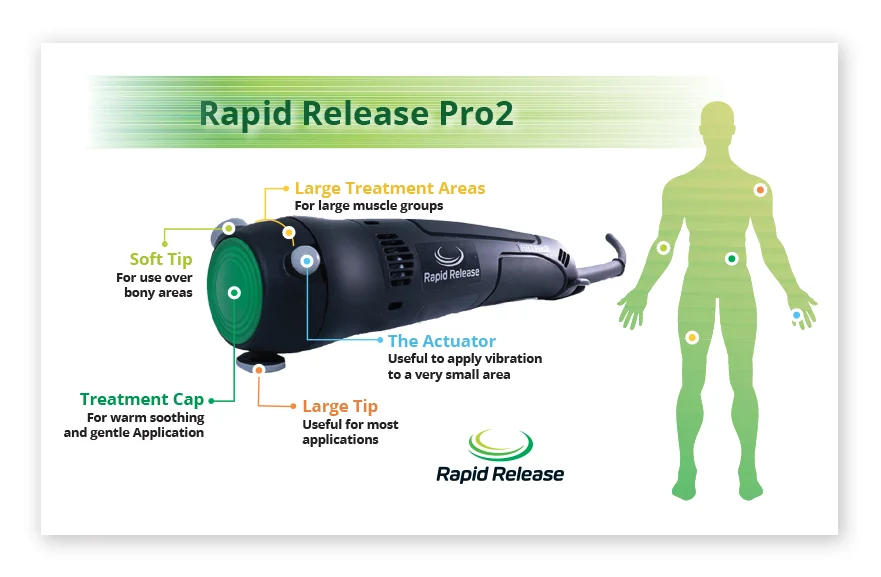 Rapid Release Pro2

Large Treatment Areas
For large muscle groups

Soft Tip
For use over bony areas

Rapid Release

The Actuator
Useful to apply vibration to a very small area

Treatment Cap
For warm soothing and gentle Application

Large Tip
Useful for most applications

Rapid Release