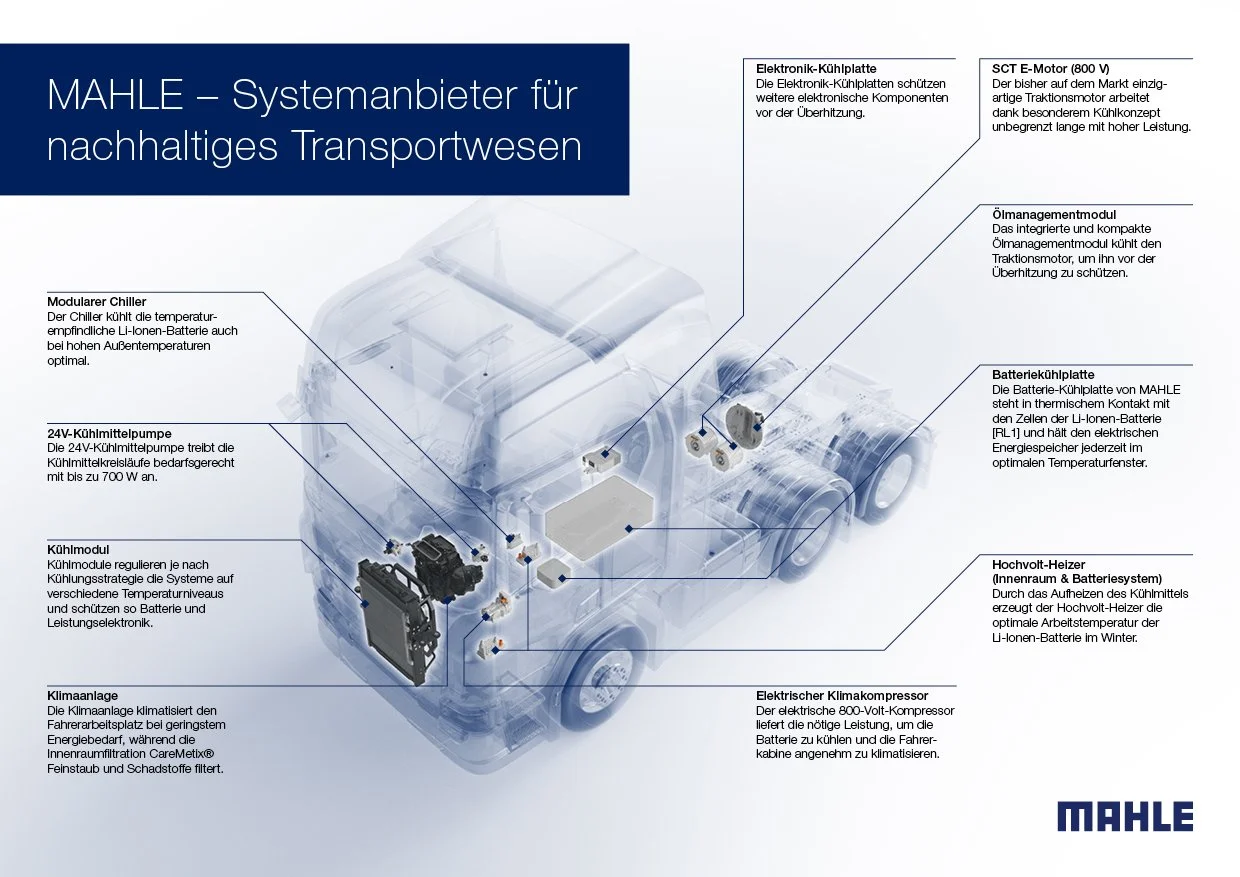 MAHLE – Systemanbieter für nachhaltiges Transportwesen

Modularer Chiller
Der Chiller kühlt die temperaturempfindliche Li-Ionen-Batterie auch bei hohen Außentemperaturen optimal.

24V-Kühlmittelpumpe
Die 24V-Kühlmittelpumpe treibt die Kühlmittelkreisläufe bedarfsgerecht mit bis zu 700 W an.

Kühlmodul
Kühlmodule regulieren je nach Kühlungsstrategie die Systeme auf verschiedene Temperaturniveaus und schützen so Batterie und Leistungselektronik.

Klimaanlage
Die Klimaanlage klimatisiert den Fahrerarbeitsplatz bei geringstem Energiebedarf, während die Innenraumfiltration CareMetix® Feinstaub und Schadstoffe filtert.

Elektronik-Kühlplatte
Die Elektronik-Kühlplatten schützen weitere elektronische Komponenten vor der Überhitzung.

SCT E-Motor (800 V)
Der bisher auf dem Markt einzigartige Traktionsmotor arbeitet dank besonderem Kühlkonzept unbegrenzt lange mit hoher Leistung.

Ölmanagementmodul
Das integrierte und kompakte Ölmanagementmodul kühlt den Traktionsmotor, um ihn vor der Überhitzung zu schützen.

Batteriekühlplatte
Die Batterie-Kühlplatte von MAHLE steht in thermischem Kontakt mit den Zellen der Li-Ionen-Batterie [RL1] und hält den elektrischen Energiespeicher jederzeit im optimalen Temperaturfenster.

Hochvolt-Heizer
(Innenraum & Batteriesystem)
Durch das Aufheizen des Kühlmittels erzeugt der Hochvolt-Heizer die optimale Arbeitstemperatur der Li-Ionen-Batterie im Winter.

Elektrischer Klimakompressor
Der elektrische 800-Volt-Kompressor liefert die nötige Leistung, um die Batterie zu kühlen und die Fahrerkabine angenehm zu klimatisieren.

MAHLE