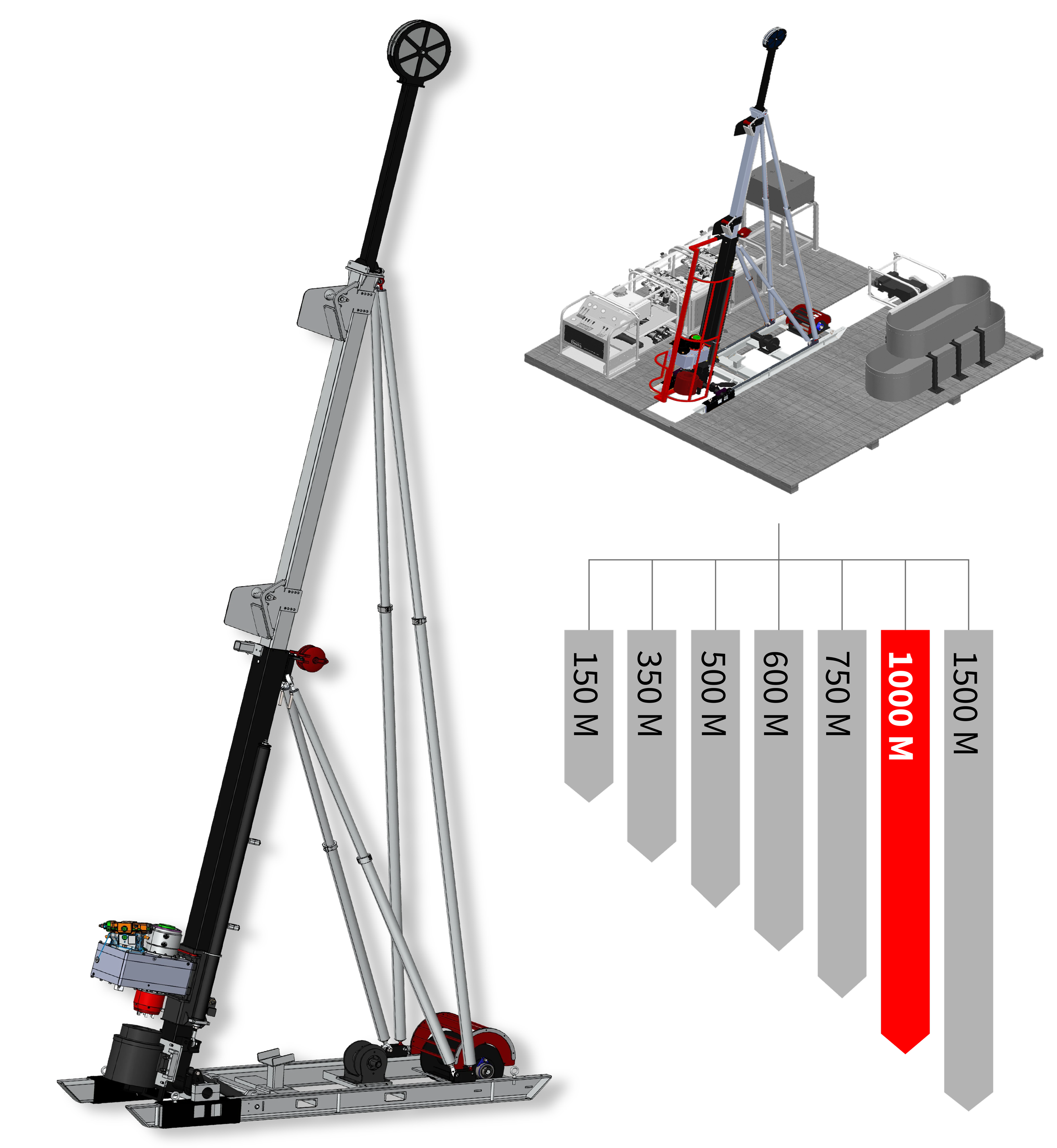 150 M

350 M

500 M

600 M

750 M

1000 M

1500 M