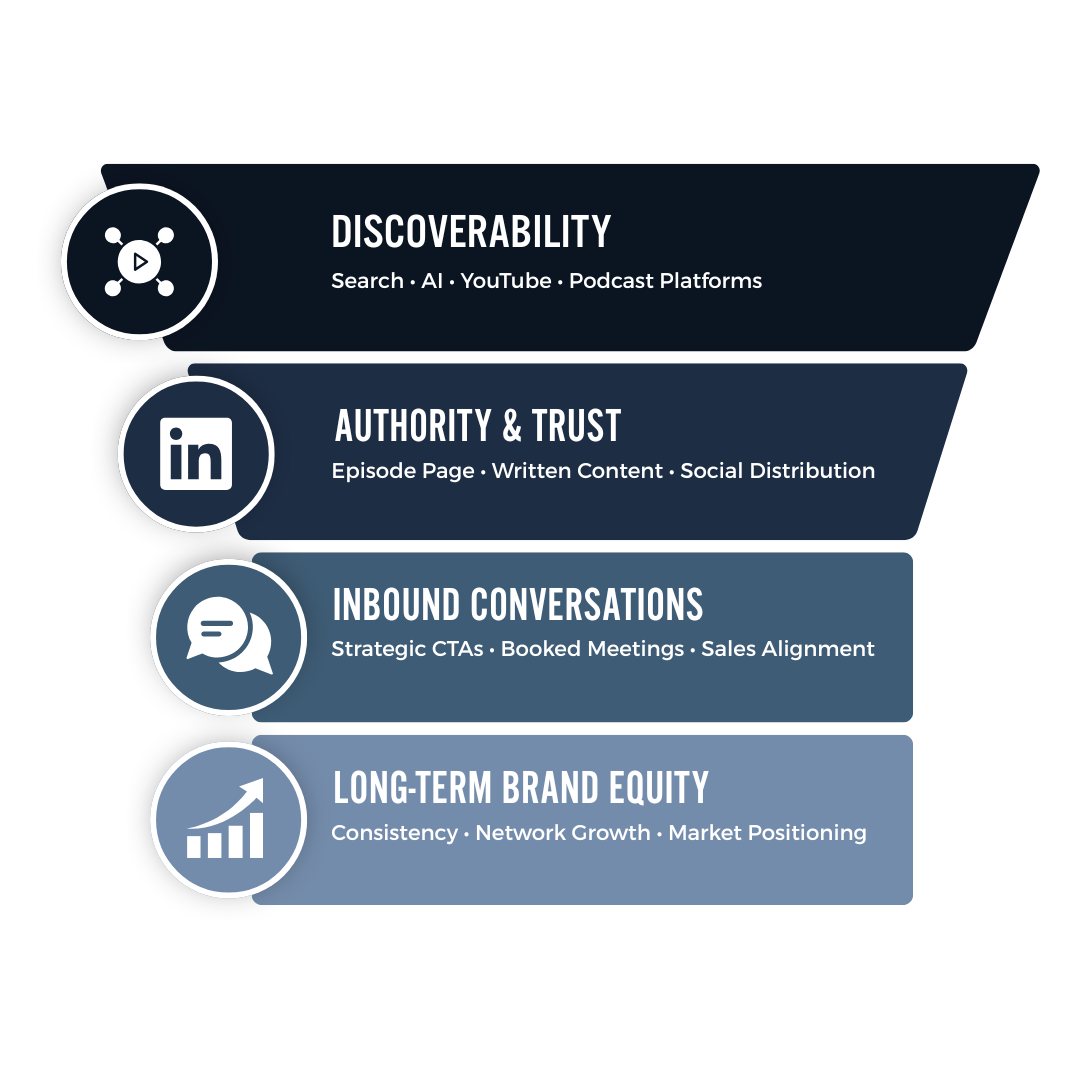 DISCOVERABILITY
Search • AI • YouTube • Podcast Platforms

in

AUTHORITY & TRUST
Episode Page • Written Content • Social Distribution

INBOUND CONVERSATIONS
Strategic CTAs • Booked Meetings • Sales Alignment

LONG-TERM BRAND EQUITY
Consistency • Network Growth • Market Positioning