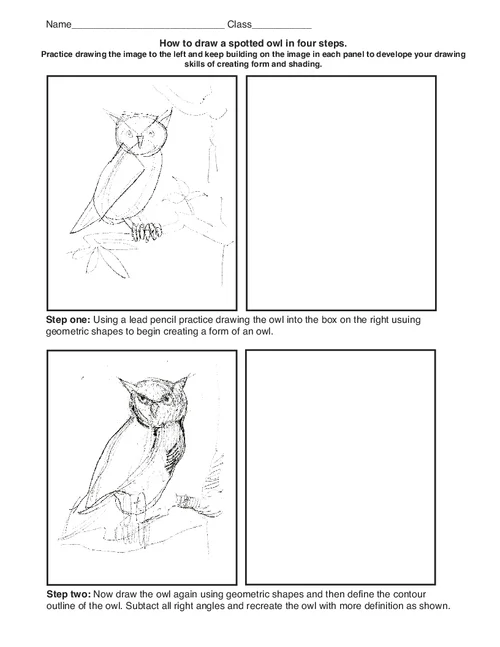 Name____________________________ Class___________

How to draw a spotted owl in four steps.
Practice drawing the image to the left and keep building on the image in each panel to develope your drawing skills of creating form and shading.

Step one: Using a lead pencil practice drawing the owl into the box on the right usuing geometric shapes to begin creating a form of an owl.

Step two: Now draw the owl again using geometric shapes and then define the contour outline of the owl. Subtact all right angles and recreate the owl with more definition as shown.