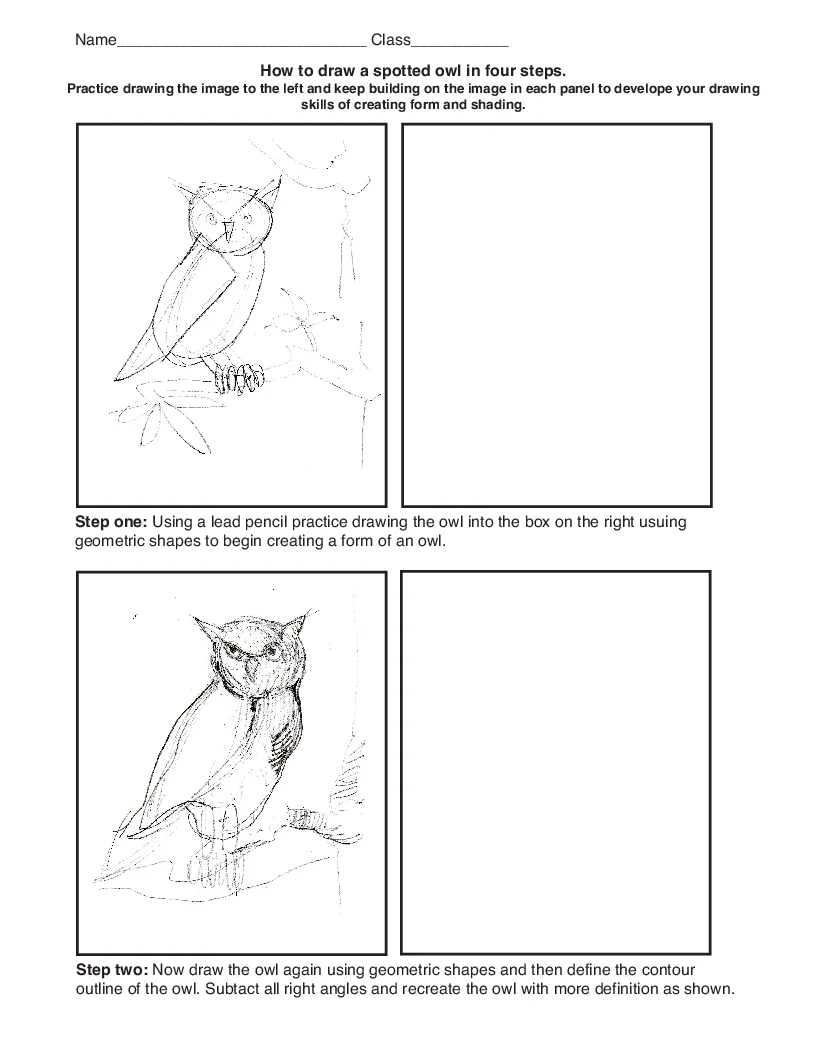 Name____________________________ Class___________

How to draw a spotted owl in four steps.
Practice drawing the image to the left and keep building on the image in each panel to develope your drawing skills of creating form and shading.

Step one: Using a lead pencil practice drawing the owl into the box on the right usuing geometric shapes to begin creating a form of an owl.

Step two: Now draw the owl again using geometric shapes and then define the contour outline of the owl. Subtact all right angles and recreate the owl with more definition as shown.