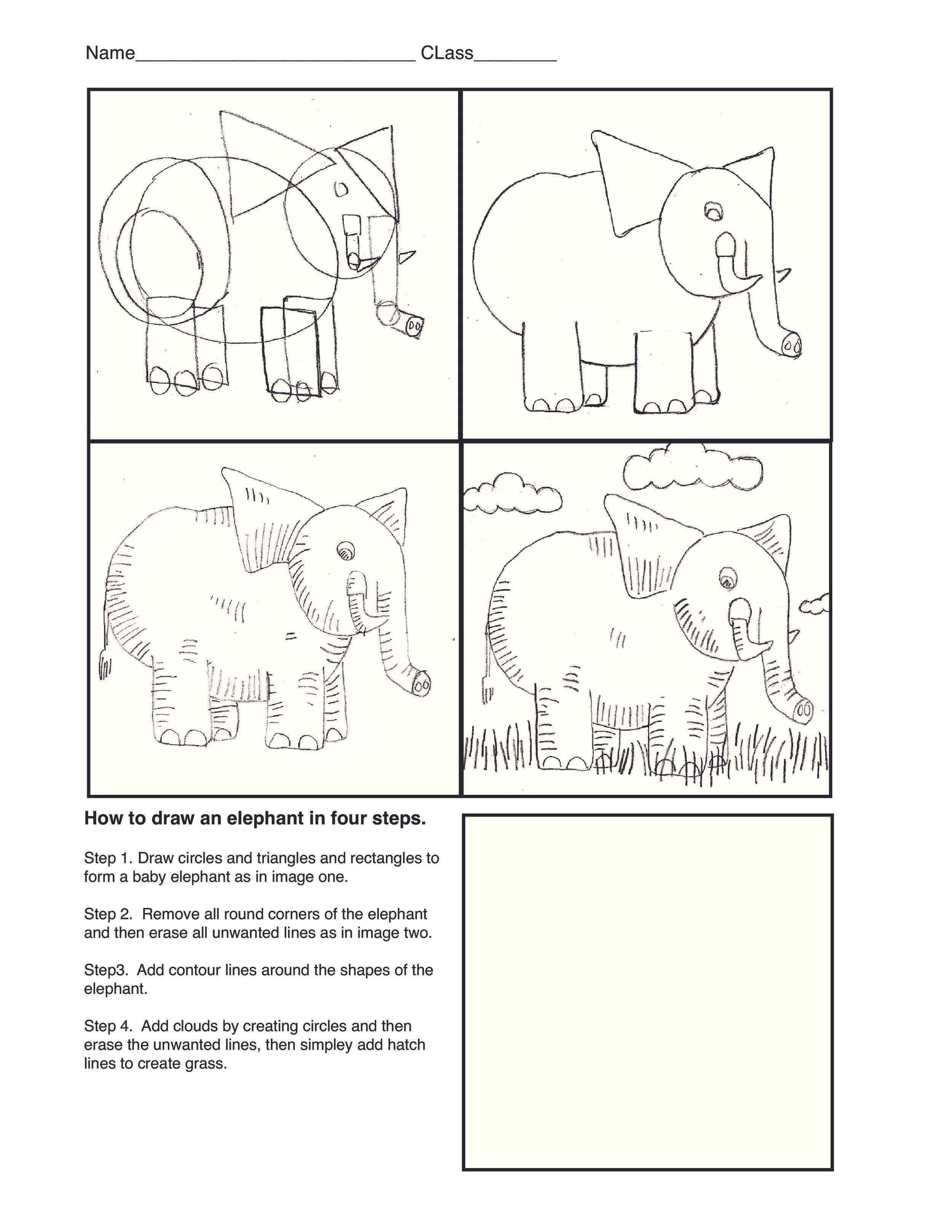 Name____________________________ CLass________

How to draw an elephant in four steps.

Step 1. Draw circles and triangles and rectangles to form a baby elephant as in image one.

Step 2. Remove all round corners of the elephant and then erase all unwanted lines as in image two.

Step3. Add contour lines around the shapes of the elephant.

Step 4. Add clouds by creating circles and then erase the unwanted lines, then simpley add hatch lines to create grass.