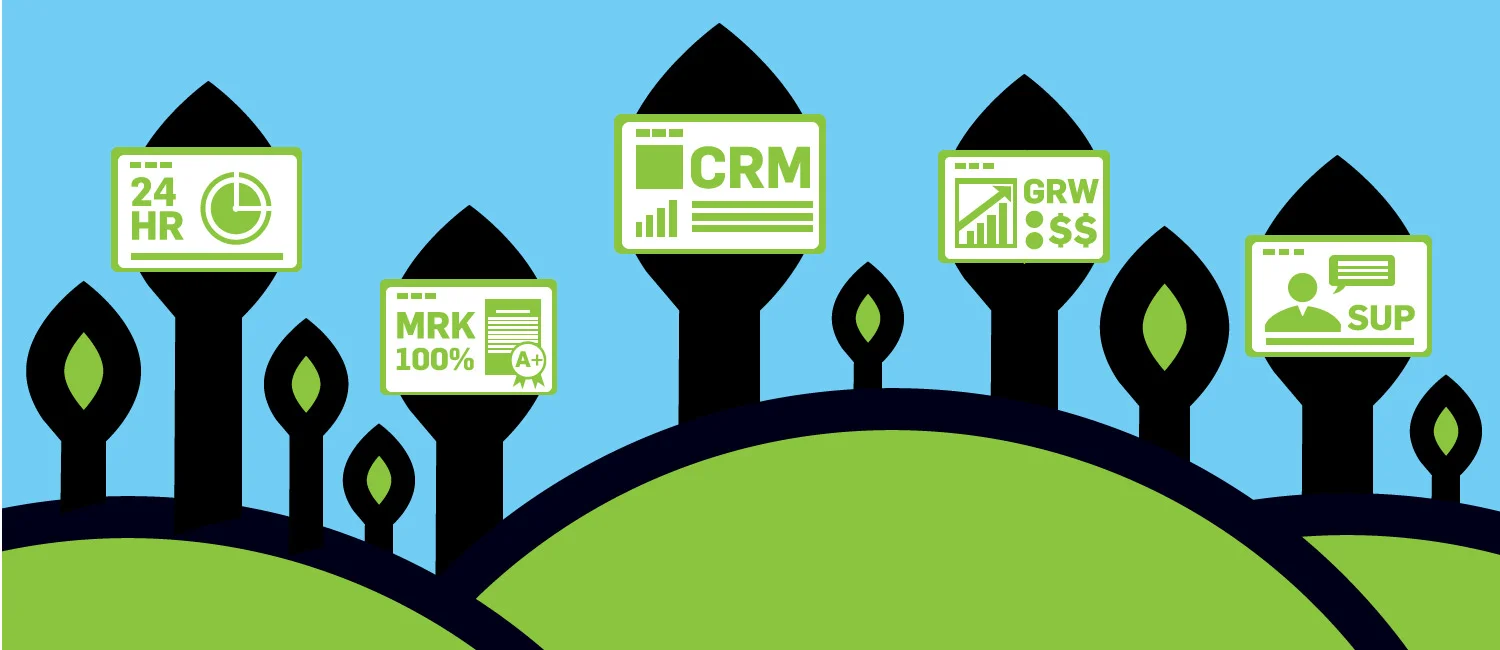 24 HR

MRK 100%

A+

CRM

GRW $$

SUP