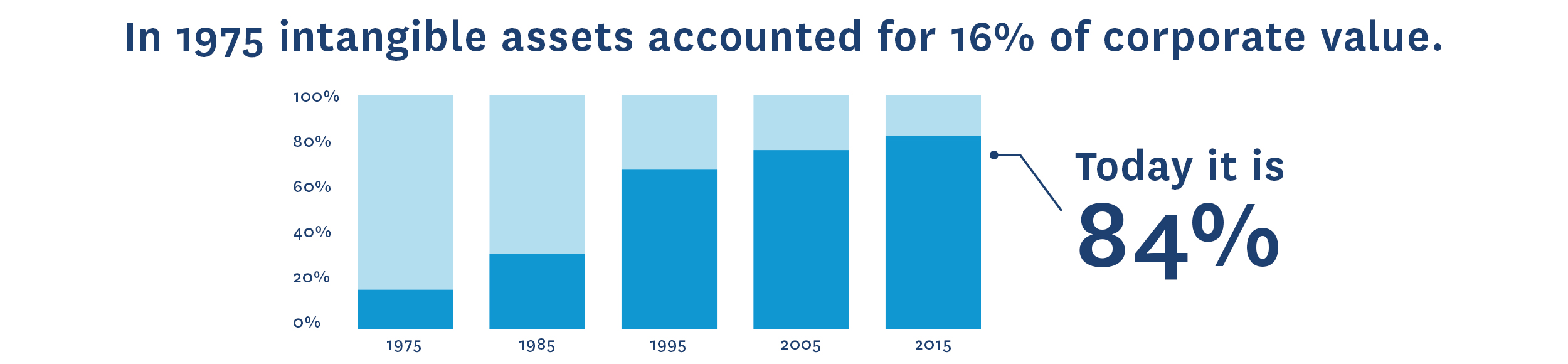 In 1975 intangible assets accounted for 16% of corporate value.

100%
80%
60%
40%
20%
0%

1975
1985
1995
2005
2015

Today it is
84%