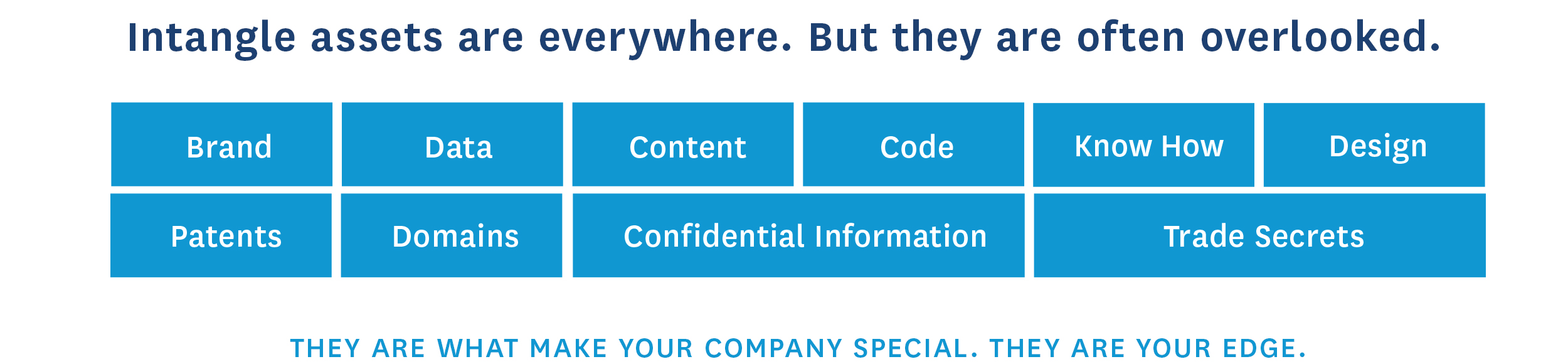 Intangle assets are everywhere. But they are often overlooked.

Brand

Data

Content

Code

Know How

Design

Patents

Domains

Confidential Information

Trade Secrets

THEY ARE WHAT MAKE YOUR COMPANY SPECIAL. THEY ARE YOUR EDGE.