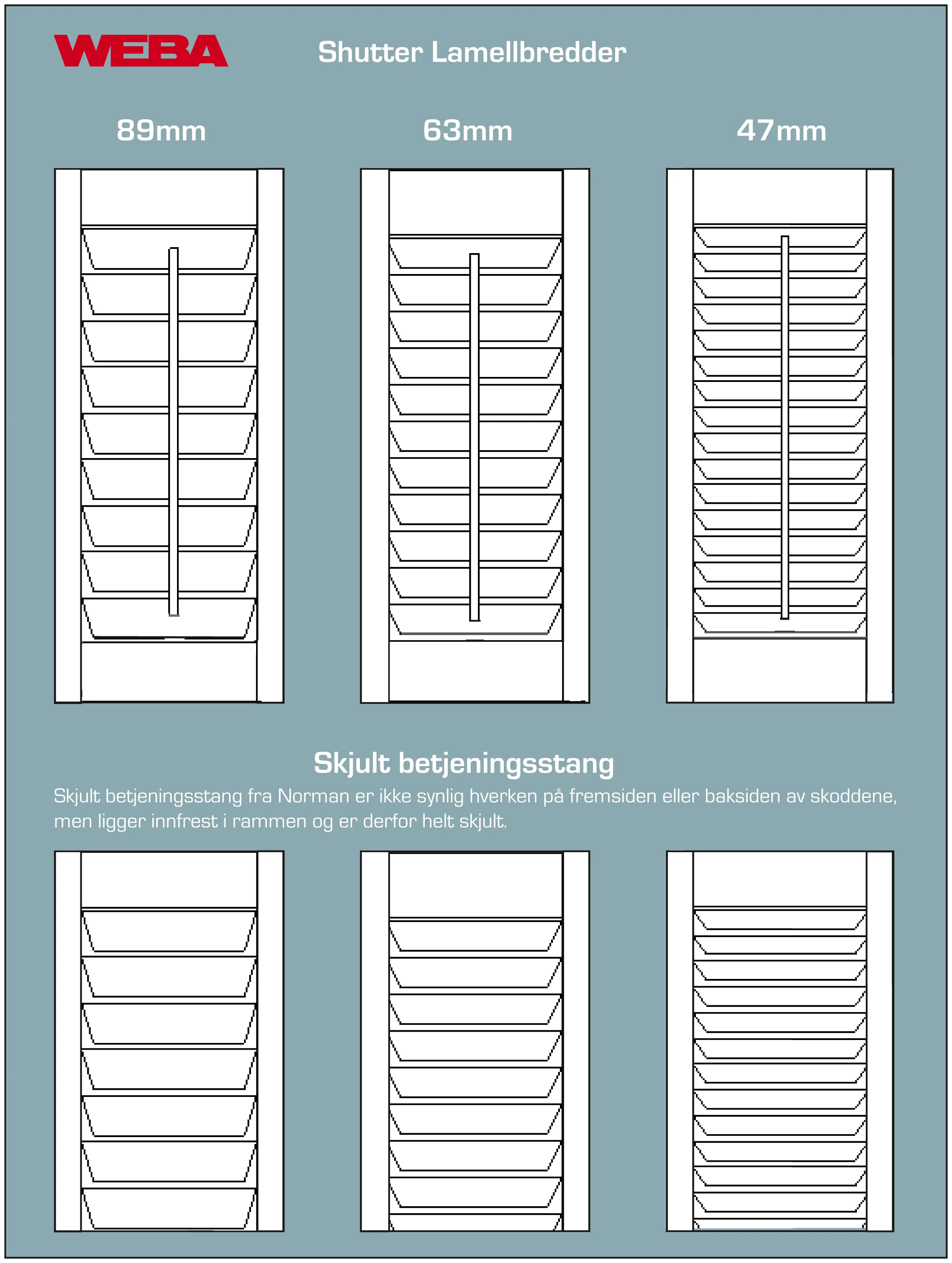 WEBA

Shutter Lamellbredder

89mm

63mm

47mm

Skjult betjeningsstang

Skjult betjeningsstang fra Norman er ikke synlig hverken på fremsiden eller baksiden av skoddene, men ligger innfrest i rammen og er derfor helt skjult.