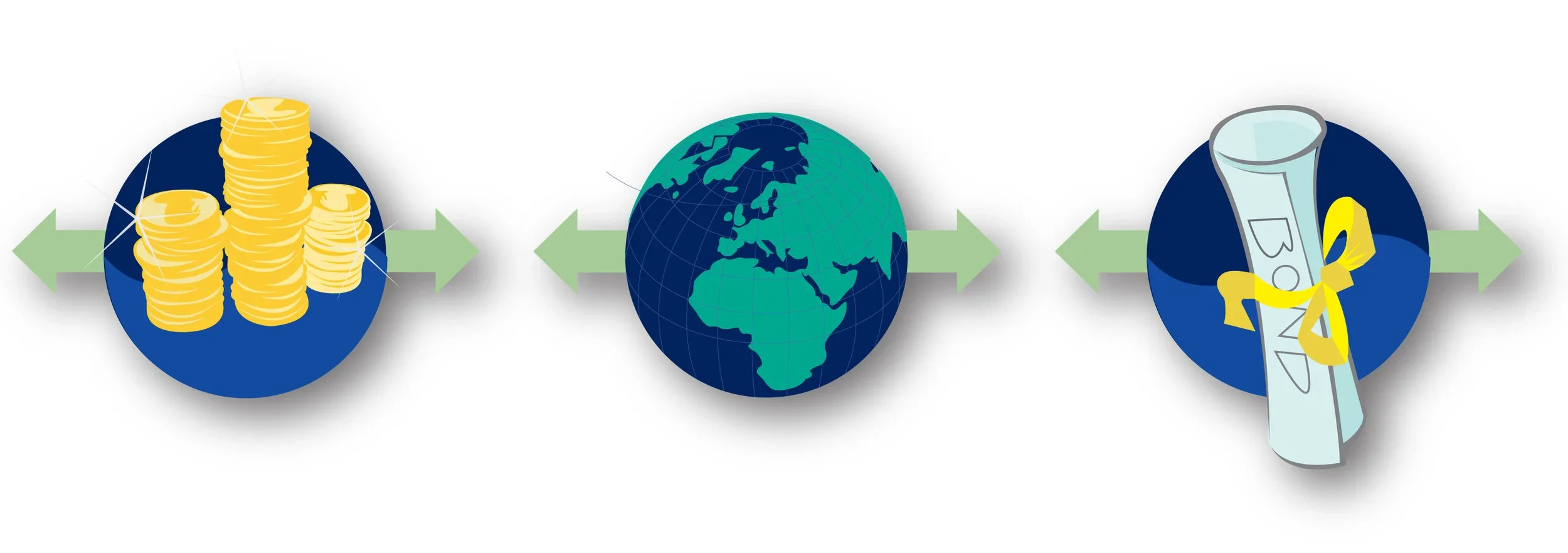 BOND