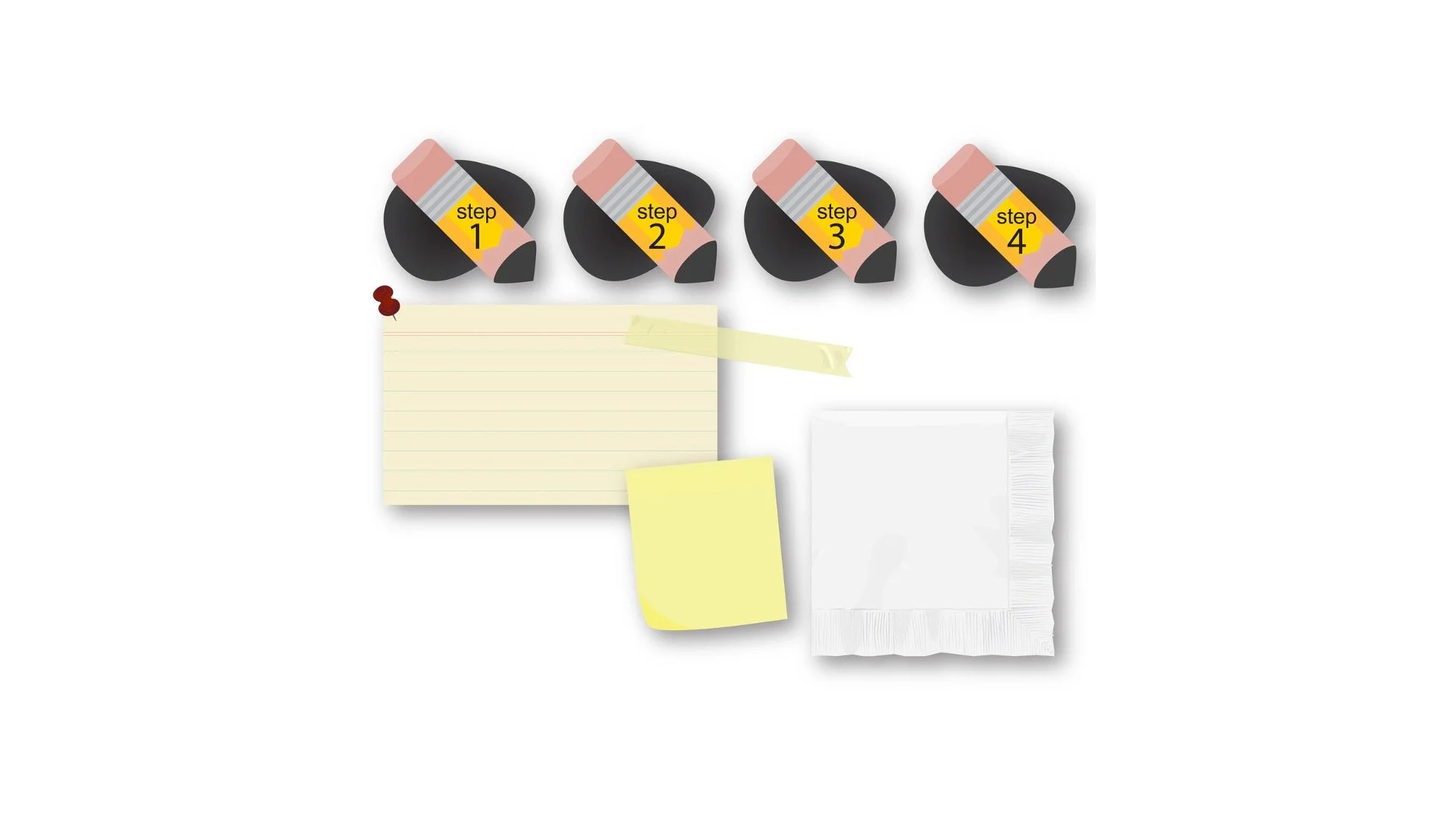 step 1

step 2

step 3

step 4