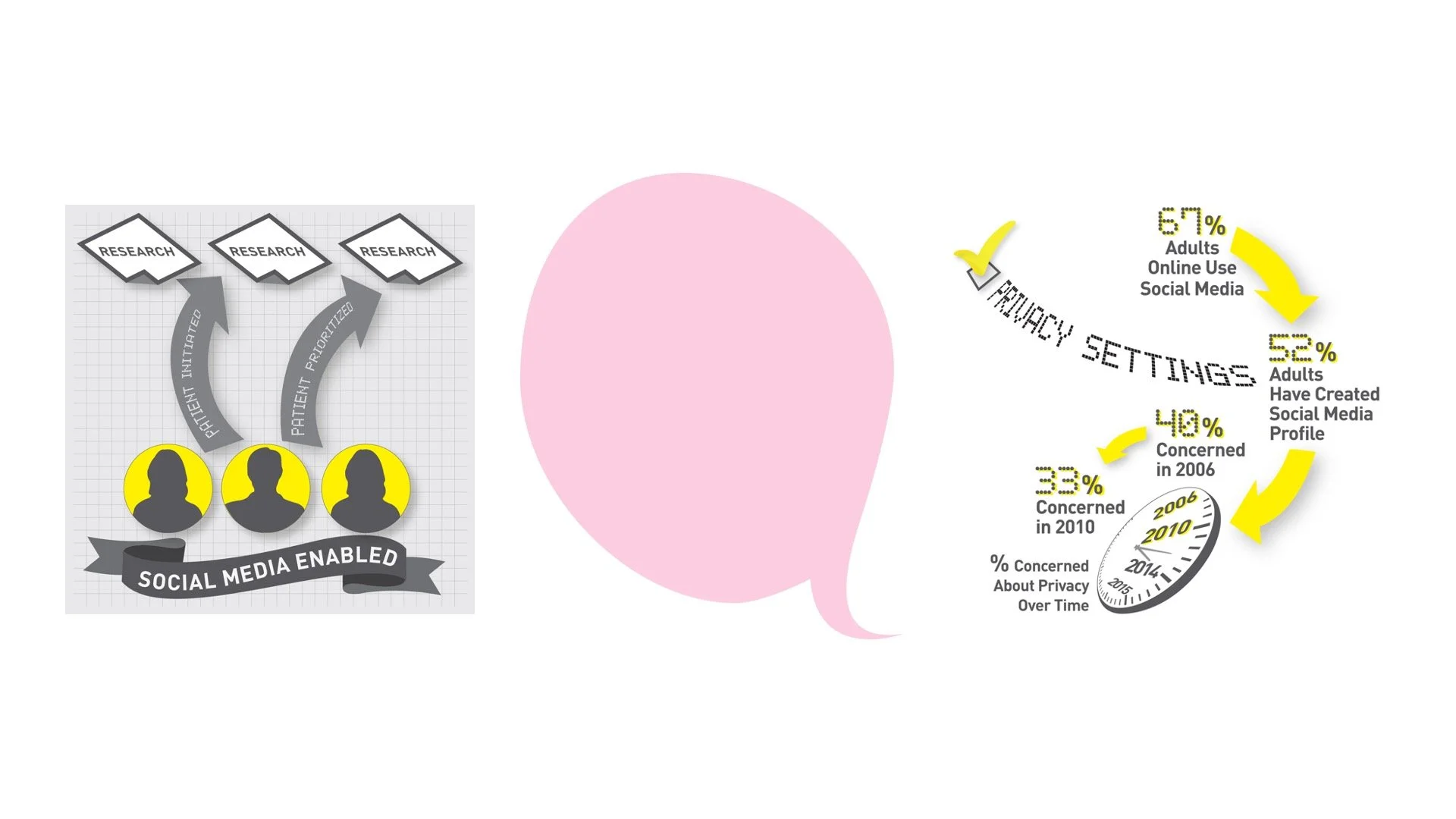 RESEARCH RESEARCH RESEARCH

PATIENT INITIATED

PATIENT PRIORITIZED

SOCIAL MEDIA ENABLED

PRIVACY SETTINGS

67%
Adults
Online Use
Social Media

52%
Adults
Have Created
Social Media
Profile

40%
Concerned
in 2006

33%
Concerned
in 2010

% Concerned
About Privacy
Over Time

2006
2010
2014
2015