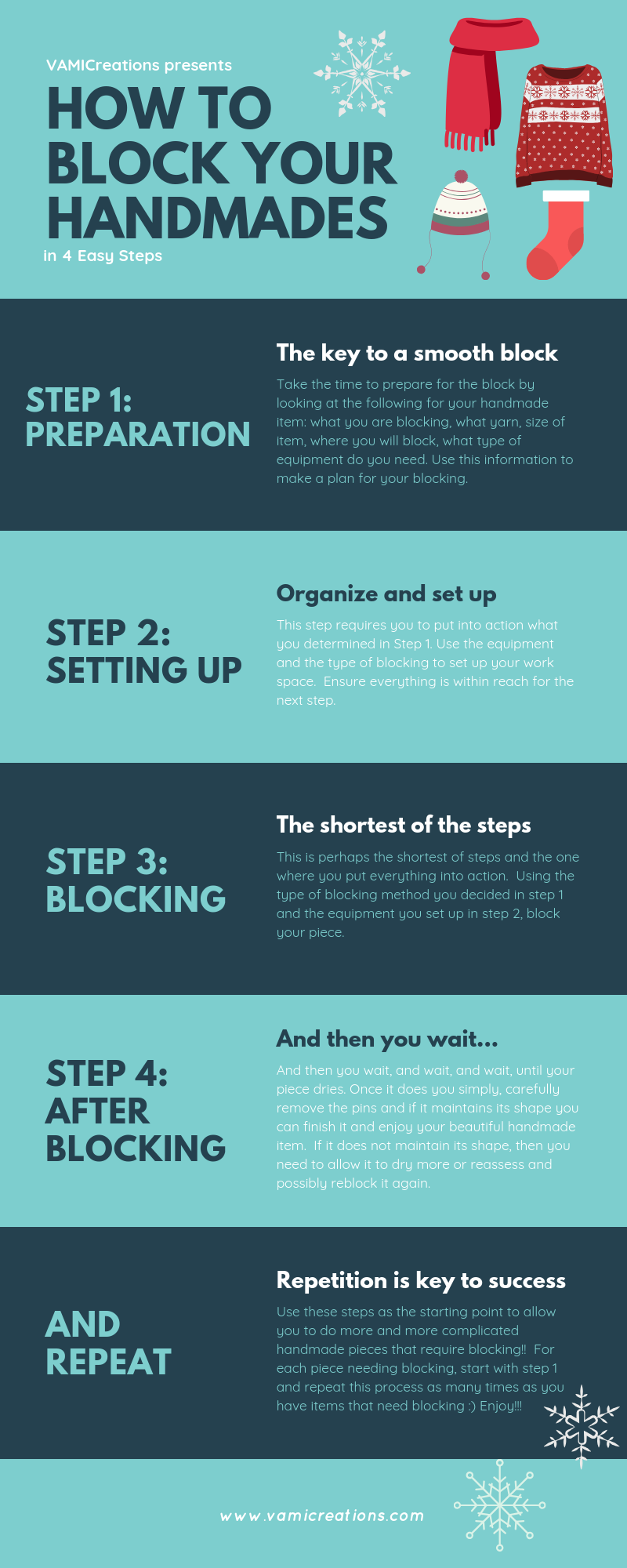 VAMICreations presents

HOW TO BLOCK YOUR HANDMADES

in 4 Easy Steps

STEP 1: PREPARATION

The key to a smooth block

Take the time to prepare for the block by looking at the following for your handmade item: what you are blocking, what yarn, size of item, where you will block, what type of equipment do you need. Use this information to make a plan for your blocking.

STEP 2: SETTING UP

Organize and set up

This step requires you to put into action what you determined in Step 1. Use the equipment and the type of blocking to set up your work space. Ensure everything is within reach for the next step.

STEP 3: BLOCKING

The shortest of the steps

This is perhaps the shortest of steps and the one where you put everything into action. Using the type of blocking method you decided in step 1 and the equipment you set up in step 2, block your piece.

STEP 4: AFTER BLOCKING

And then you wait...

And then you wait, and wait, and wait, until your piece dries. Once it does you simply, carefully remove the pins and if it maintains its shape you can finish it and enjoy your beautiful handmade item. If it does not maintain its shape, then you need to allow it to dry more or reassess and possibly reblock it again.

AND REPEAT

Repetition is key to success

Use these steps as the starting point to allow you to do more and more complicated handmade pieces that require blocking!! For each piece needing blocking, start with step 1 and repeat this process as many times as you have items that need blocking :) Enjoy!!!

www.vamicreations.com