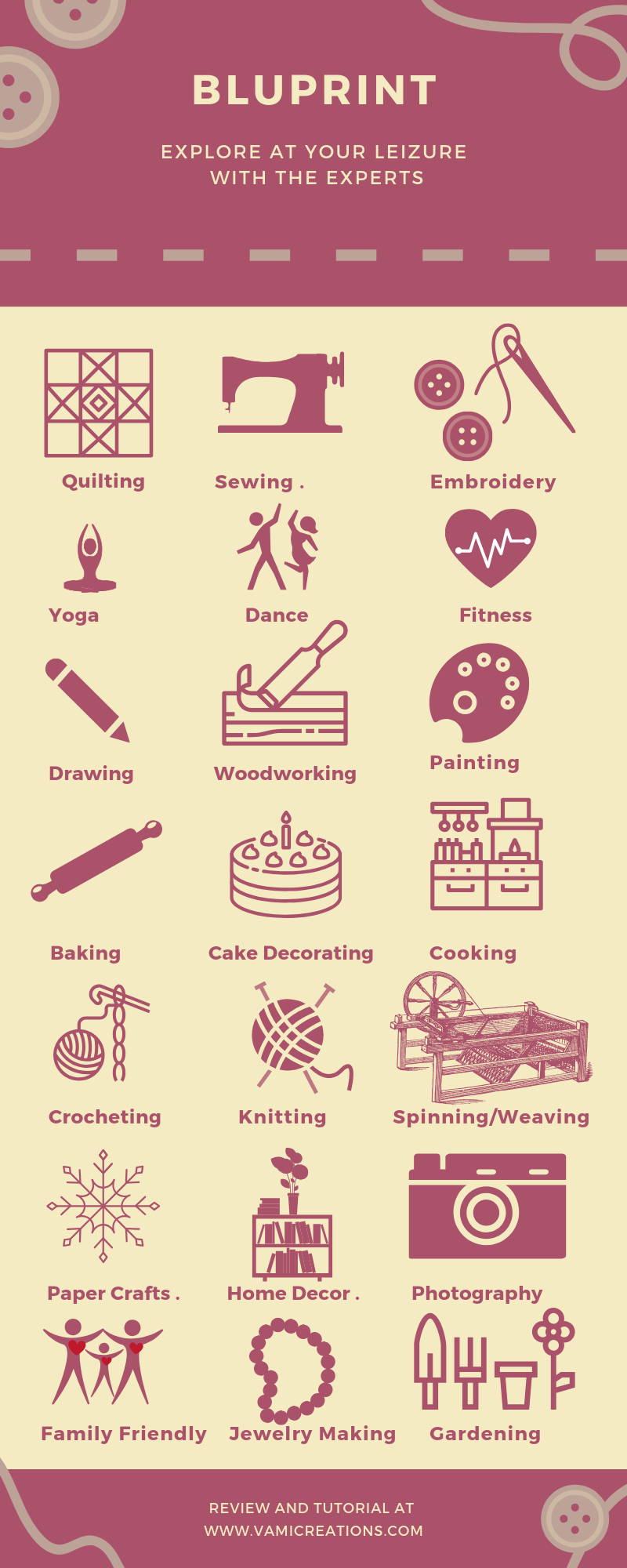 BLUPRINT

EXPLORE AT YOUR LEIZURE WITH THE EXPERTS

Quilting
Sewing .
Embroidery

Yoga
Dance
Fitness

Drawing
Woodworking
Painting

Baking
Cake Decorating
Cooking

Crocheting
Knitting
Spinning/Weaving

Paper Crafts .
Home Decor .
Photography

Family Friendly
Jewelry Making
Gardening

REVIEW AND TUTORIAL AT WWW.VAMICREATIONS.COM