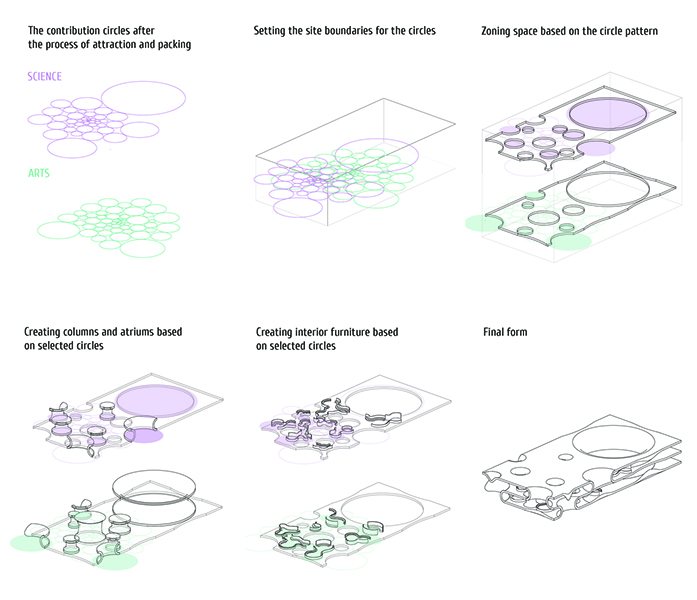 The contribution circles after the process of attraction and packing

SCIENCE

ARTS

Setting the site boundaries for the circles

Zoning space based on the circle pattern

Creating columns and atriums based on selected circles

Creating interior furniture based on selected circles

Final form