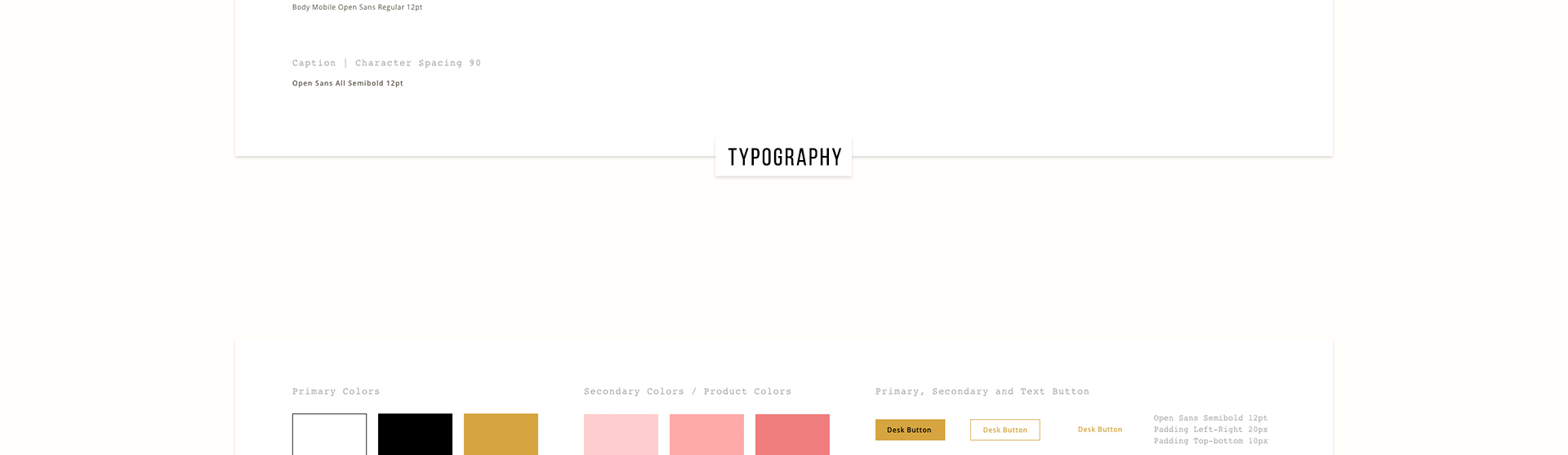 Body Mobile Open Sans Regular 12pt

Caption | Character Spacing 90

Open Sans All Semibold 12pt

TYPOGRAPHY

Primary Colors

Secondary Colors / Product Colors

Primary, Secondary and Text Button

Desk Button

Desk Button

Desk Button

Open Sans Semibold 12pt
Padding Left-Right 20px
Padding Top-bottom 10px