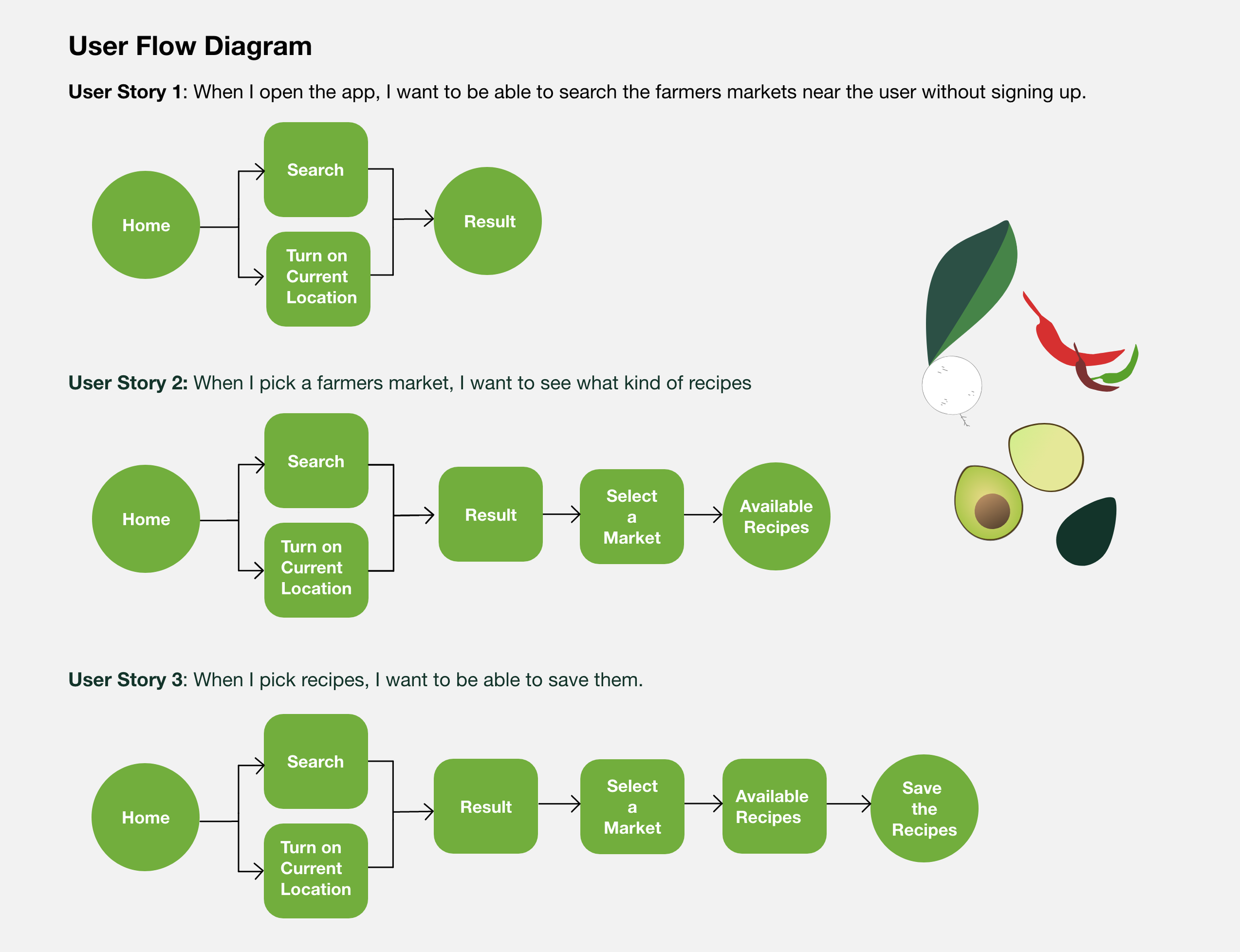 User Flow Diagram

User Story 1: When I open the app, I want to be able to search the farmers markets near the user without signing up.

Home

Search

Turn on Current Location

Result

User Story 2: When I pick a farmers market, I want to see what kind of recipes

Home

Search

Turn on Current Location

Result

Select a Market

Available Recipes

User Story 3: When I pick recipes, I want to be able to save them.

Home

Search

Turn on Current Location

Result

Select a Market

Available Recipes

Save the Recipes