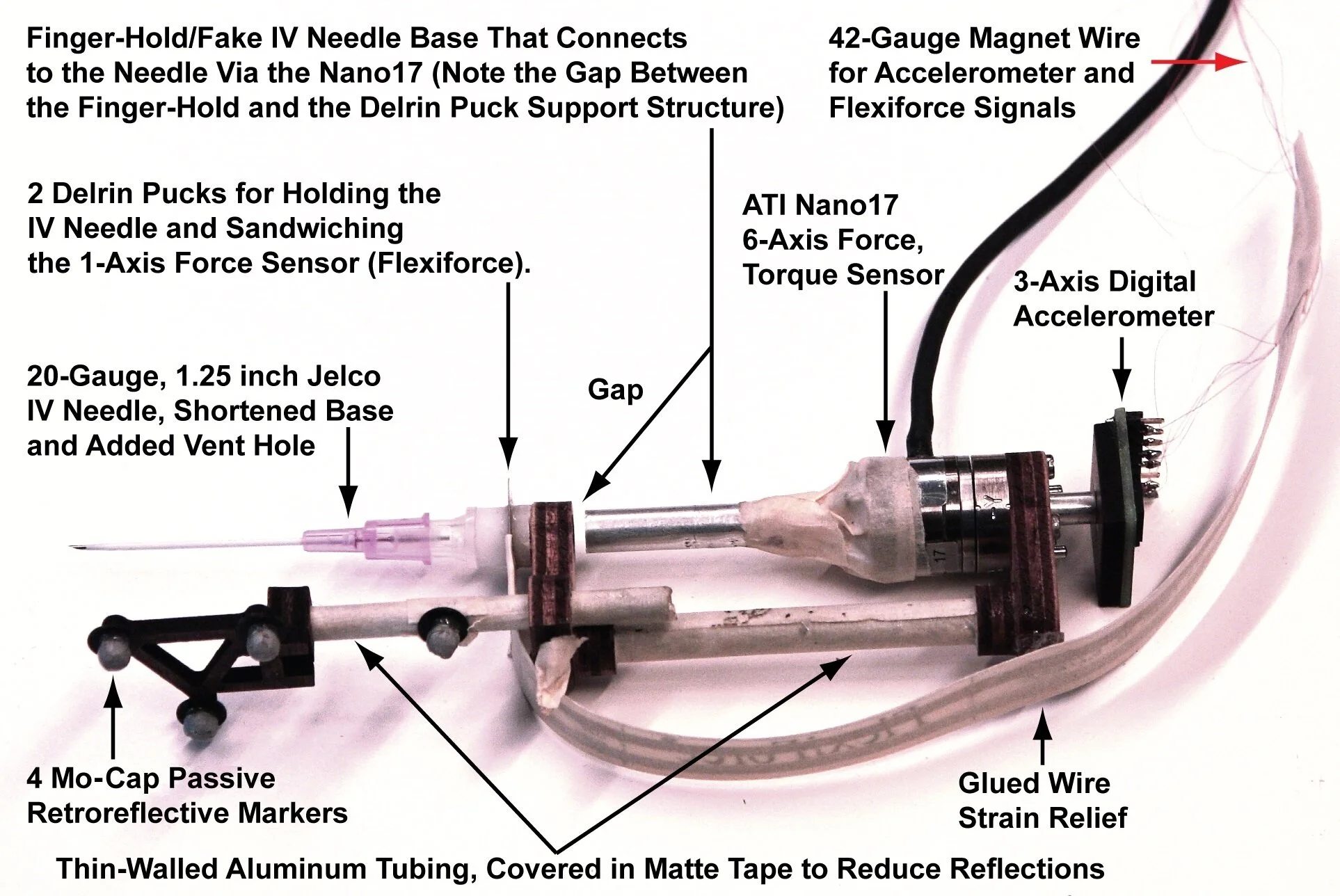 Finger-Hold/Fake IV Needle Base That Connects to the Needle Via the Nano17 (Note the Gap Between the Finger-Hold and the Delrin Puck Support Structure)

42-Gauge Magnet Wire for Accelerometer and Flexiforce Signals

2 Delrin Pucks for Holding the IV Needle and Sandwiching the 1-Axis Force Sensor (Flexiforce).

ATI Nano17 6-Axis Force, Torque Sensor

3-Axis Digital Accelerometer

20-Gauge, 1.25 inch Jelco IV Needle, Shortened Base and Added Vent Hole

Gap

4 Mo-Cap Passive Retroreflective Markers

Glued Wire Strain Relief

Thin-Walled Aluminum Tubing, Covered in Matte Tape to Reduce Reflections