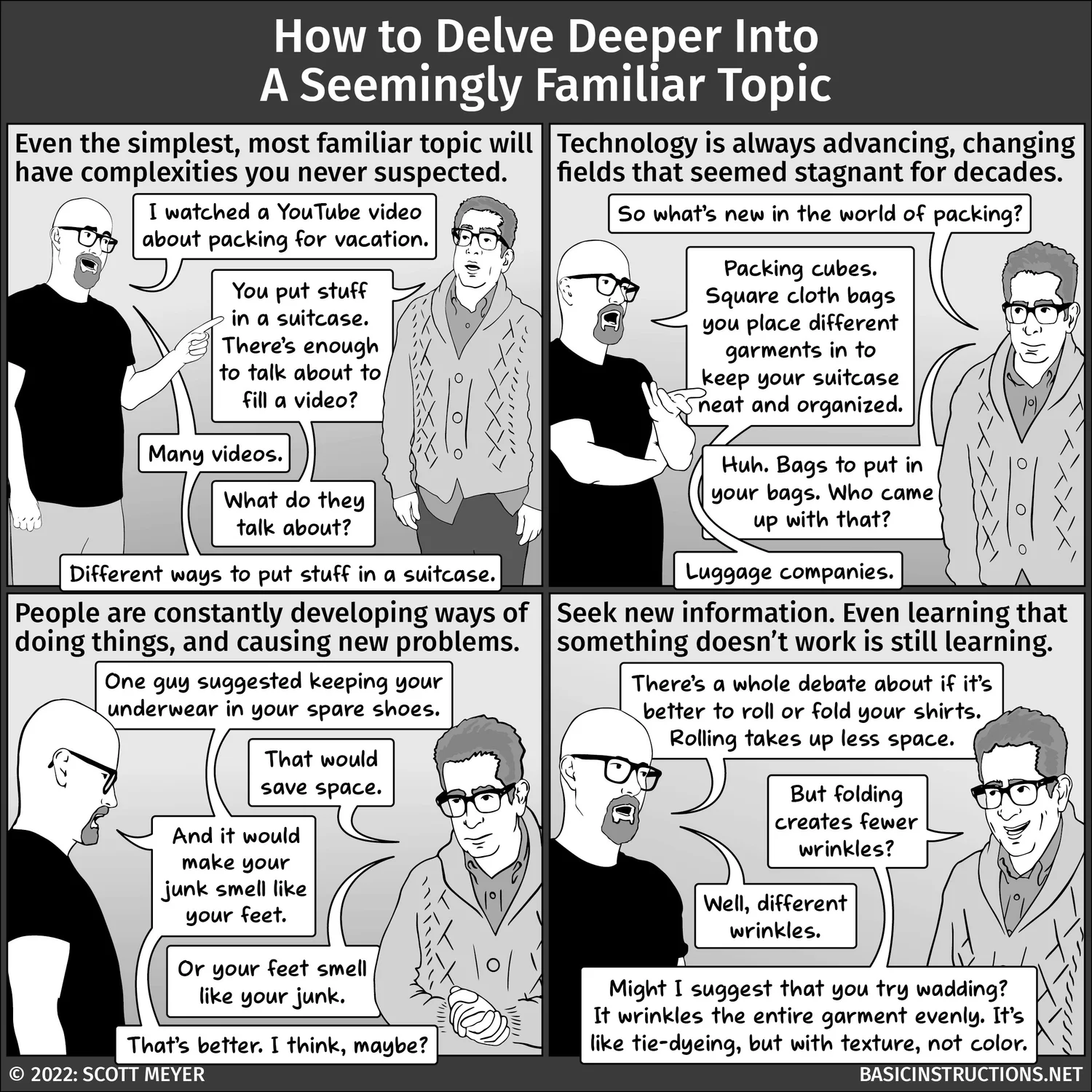 How to Delve Deeper Into A Seemingly Familiar Topic

Even the simplest, most familiar topic will have complexities you never suspected.

I watched a YouTube video about packing for vacation.

You put stuff in a suitcase. There's enough to talk about to fill a video?

Many videos.

What do they talk about?

Different ways to put stuff in a suitcase.

Technology is always advancing, changing fields that seemed stagnant for decades.

So what's new in the world of packing?

Packing cubes. Square cloth bags you place different garments in to keep your suitcase neat and organized.

Huh. Bags to put in your bags. Who came up with that?

Luggage companies.

People are constantly developing ways of doing things, and causing new problems.

One guy suggested keeping your underwear in your spare shoes.

That would save space.

And it would make your junk smell like your feet.

Or your feet smell like your junk.

That's better. I think, maybe?

Seek new information. Even learning that something doesn't work is still learning.

There's a whole debate about if it's better to roll or fold your shirts. Rolling takes up less space.

But folding creates fewer wrinkles?

Well, different wrinkles.

Might I suggest that you try wadding? It wrinkles the entire garment evenly. It's like tie-dyeing, but with texture, not color.

© 2022: SCOTT MEYER

BASICINSTRUCTIONS.NET