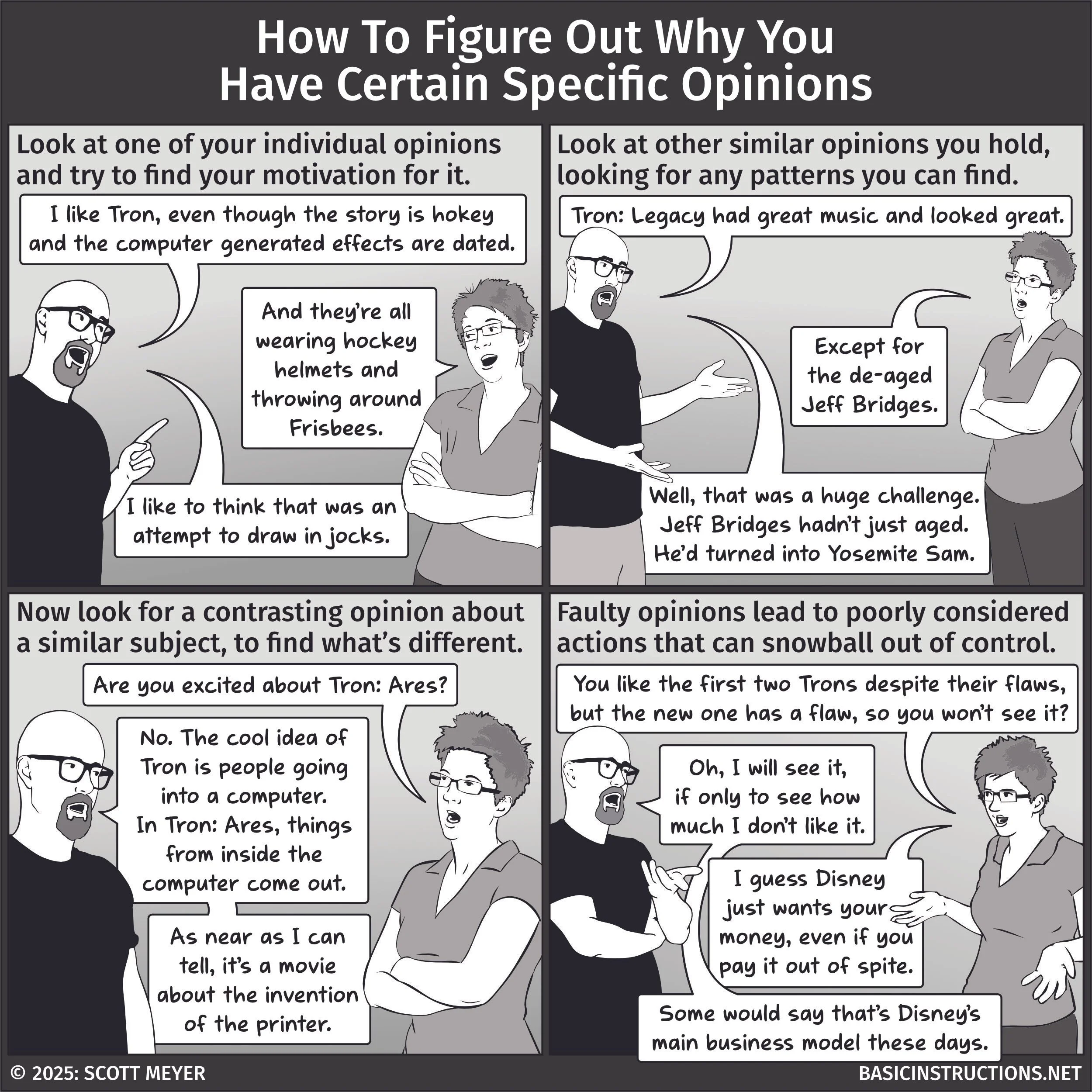 How To Figure Out Why You Have Certain Specific Opinions

Look at one of your individual opinions and try to find your motivation for it.

I like Tron, even though the story is hokey and the computer generated effects are dated.

And they're all wearing hockey helmets and throwing around Frisbees.

I like to think that was an attempt to draw in jocks.

Look at other similar opinions you hold, looking for any patterns you can find.

Tron: Legacy had great music and looked great.

Except for the de-aged Jeff Bridges.

Well, that was a huge challenge. Jeff Bridges hadn't just aged. He'd turned into Yosemite Sam.

Now look for a contrasting opinion about a similar subject, to find what's different.

Are you excited about Tron: Ares?

No. The cool idea of Tron is people going into a computer. In Tron: Ares, things from inside the computer come out.

As near as I can tell, it's a movie about the invention of the printer.

Faulty opinions lead to poorly considered actions that can snowball out of control.

You like the first two Trons despite their flaws, but the new one has a flaw, so you won't see it?

Oh, I will see it, if only to see how much I don't like it.

I guess Disney just wants your money, even if you pay it out of spite.

Some would say that's Disney's main business model these days.

© 2025: SCOTT MEYER

BASICINSTRUCTIONS.NET