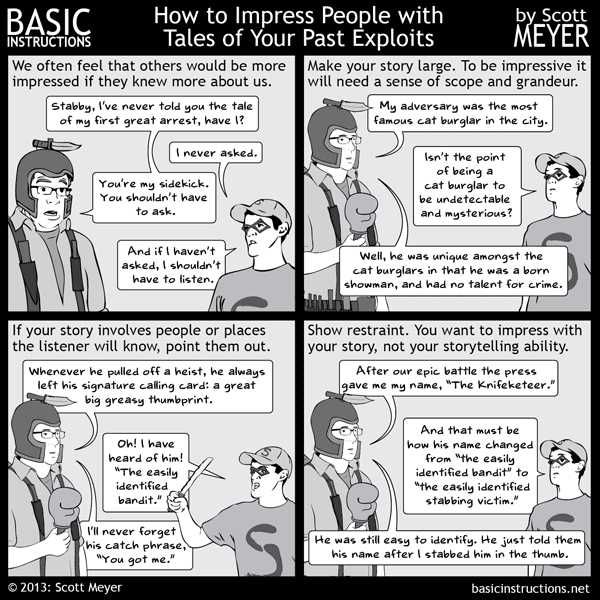 BASIC INSTRUCTIONS

How to Impress People with Tales of Your Past Exploits

by Scott MEYER

We often feel that others would be more impressed if they knew more about us.

Stabby, I've never told you the tale of my first great arrest, have I?

I never asked.

You're my sidekick. You shouldn't have to ask.

And if I haven't asked, I shouldn't have to listen.

Make your story large. To be impressive it will need a sense of scope and grandeur.

My adversary was the most famous cat burglar in the city.

Isn't the point of being a cat burglar to be undetectable and mysterious?

Well, he was unique amongst the cat burglars in that he was a born showman, and had no talent for crime.

If your story involves people or places the listener will know, point them out.

Whenever he pulled off a heist, he always left his signature calling card: a great big greasy thumbprint.

Oh! I have heard of him! "The easily identified bandit."

I'll never forget his catch phrase, "You got me."

Show restraint. You want to impress with your story, not your storytelling ability.

After our epic battle the press gave me my name, "The Knifeketeer."

And that must be how his name changed from "the easily identified bandit" to "the easily identified stabbing victim."

He was still easy to identify. He just told them his name after I stabbed him in the thumb.

© 2013: Scott Meyer

basicinstructions.net