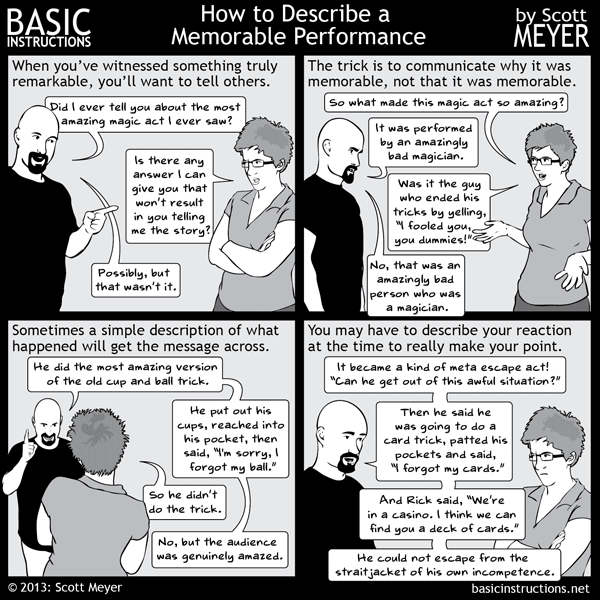 BASIC INSTRUCTIONS

How to Describe a Memorable Performance

by Scott MEYER

When you've witnessed something truly remarkable, you'll want to tell others.

Did I ever tell you about the most amazing magic act I ever saw?

Is there any answer I can give you that won't result in you telling me the story?

Possibly, but that wasn't it.

The trick is to communicate why it was memorable, not that it was memorable.

So what made this magic act so amazing?

It was performed by an amazingly bad magician.

Was it the guy who ended his tricks by yelling, "I fooled you, you dummies!"

No, that was an amazingly bad person who was a magician.

Sometimes a simple description of what happened will get the message across.

He did the most amazing version of the old cup and ball trick.

He put out his cups, reached into his pocket, then said, "I'm sorry, I forgot my ball."

So he didn't do the trick.

No, but the audience was genuinely amazed.

You may have to describe your reaction at the time to really make your point.

It became a kind of meta escape act! "Can he get out of this awful situation?"

Then he said he was going to do a card trick, patted his pockets and said, "I forgot my cards."

And Rick said, "We're in a casino. I think we can find you a deck of cards."

He could not escape from the straitjacket of his own incompetence.

© 2013: Scott Meyer

basicinstructions.net