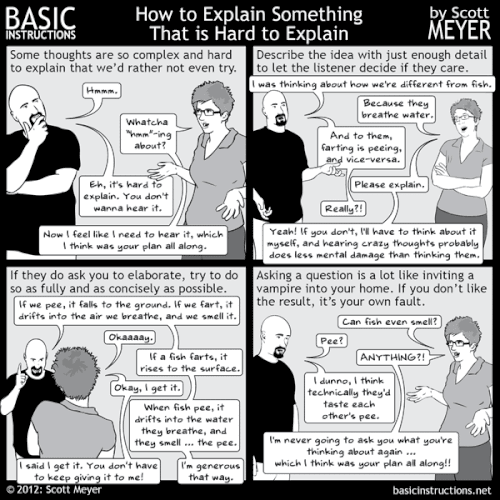 BASIC INSTRUCTIONS

How to Explain Something That is Hard to Explain

by Scott MEYER

Some thoughts are so complex and hard to explain that we'd rather not even try.

Hmmm.

Whatcha "hmm"-ing about?

Eh, it's hard to explain. You don't wanna hear it.

Now I feel like I need to hear it, which I think was your plan all along.

Describe the idea with just enough detail to let the listener decide if they care.

I was thinking about how we're different from fish.

Because they breathe water.

And to them, farting is peeing, and vice-versa.

Please explain.

Really?!

Yeah! If you don't, I'll have to think about it myself, and hearing crazy thoughts probably does less mental damage than thinking them.

If they do ask you to elaborate, try to do so as fully and as concisely as possible.

If we pee, it falls to the ground. If we fart, it drifts into the air we breathe, and we smell it.

Okaaaay.

If a fish farts, it rises to the surface.

Okay, I get it.

When fish pee, it drifts into the water they breathe, and they smell ... the pee.

I said I get it. You don't have to keep giving it to me!

I'm generous that way.

Asking a question is a lot like inviting a vampire into your home. If you don't like the result, it's your own fault.

Can fish even smell?

Pee?

ANYTHING?!

I dunno, I think technically they'd taste each other's pee.

I'm never going to ask you what you're thinking about again ... which I think was your plan all along!!

© 2012: Scott Meyer

basicinstructions.net