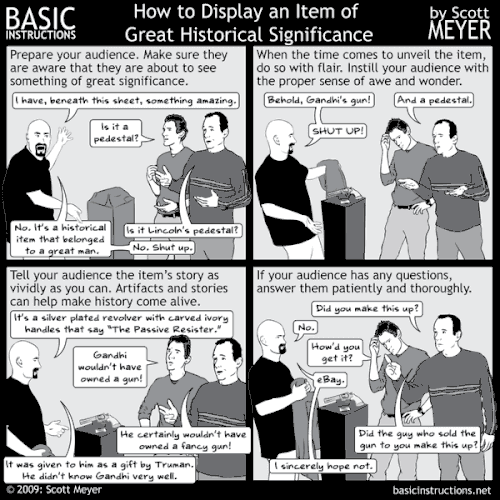 BASIC INSTRUCTIONS

How to Display an Item of Great Historical Significance

by Scott MEYER

Prepare your audience. Make sure they are aware that they are about to see something of great significance.

I have, beneath this sheet, something amazing.

Is it a pedestal?

No. It's a historical item that belonged to a great man.

Is it Lincoln's pedestal?

No. Shut up.

When the time comes to unveil the item, do so with flair. Instill your audience with the proper sense of awe and wonder.

Behold, Gandhi's gun!

And a pedestal.

SHUT UP!

Tell your audience the item's story as vividly as you can. Artifacts and stories can help make history come alive.

It's a silver plated revolver with carved ivory handles that say "The Passive Resister."

Gandhi wouldn't have owned a gun!

He certainly wouldn't have owned a fancy gun!

It was given to him as a gift by Truman. He didn't know Gandhi very well.

If your audience has any questions, answer them patiently and thoroughly.

Did you make this up?

No.

How'd you get it?

eBay.

Did the guy who sold the gun to you make this up?

I sincerely hope not.

© 2009: Scott Meyer

basicinstructions.net