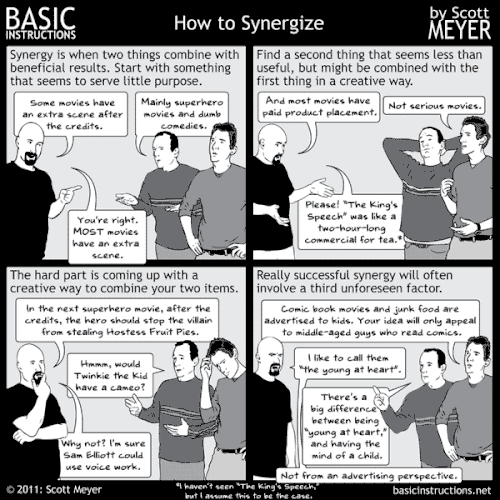 BASIC INSTRUCTIONS

How to Synergize

by Scott MEYER

Synergy is when two things combine with beneficial results. Start with something that seems to serve little purpose.

Some movies have an extra scene after the credits.

Mainly superhero movies and dumb comedies.

You're right. MOST movies have an extra scene.

Find a second thing that seems less than useful, but might be combined with the first thing in a creative way.

And most movies have paid product placement.

Not serious movies.

Please! "The King's Speech" was like a two-hour-long commercial for tea.*

The hard part is coming up with a creative way to combine your two items.

In the next superhero movie, after the credits, the hero should stop the villain from stealing Hostess Fruit Pies.

Hmmm, would Twinkie the Kid have a cameo?

Why not? I'm sure Sam Elliott could use voice work.

Really successful synergy will often involve a third unforeseen factor.

Comic book movies and junk food are advertised to kids. Your idea will only appeal to middle-aged guys who read comics.

I like to call them "the young at heart".

There's a big difference between being "young at heart," and having the mind of a child.

Not from an advertising perspective.

© 2011: Scott Meyer

*I haven't seen "The King's Speech," but I assume this to be the case.

basicinstructions.net