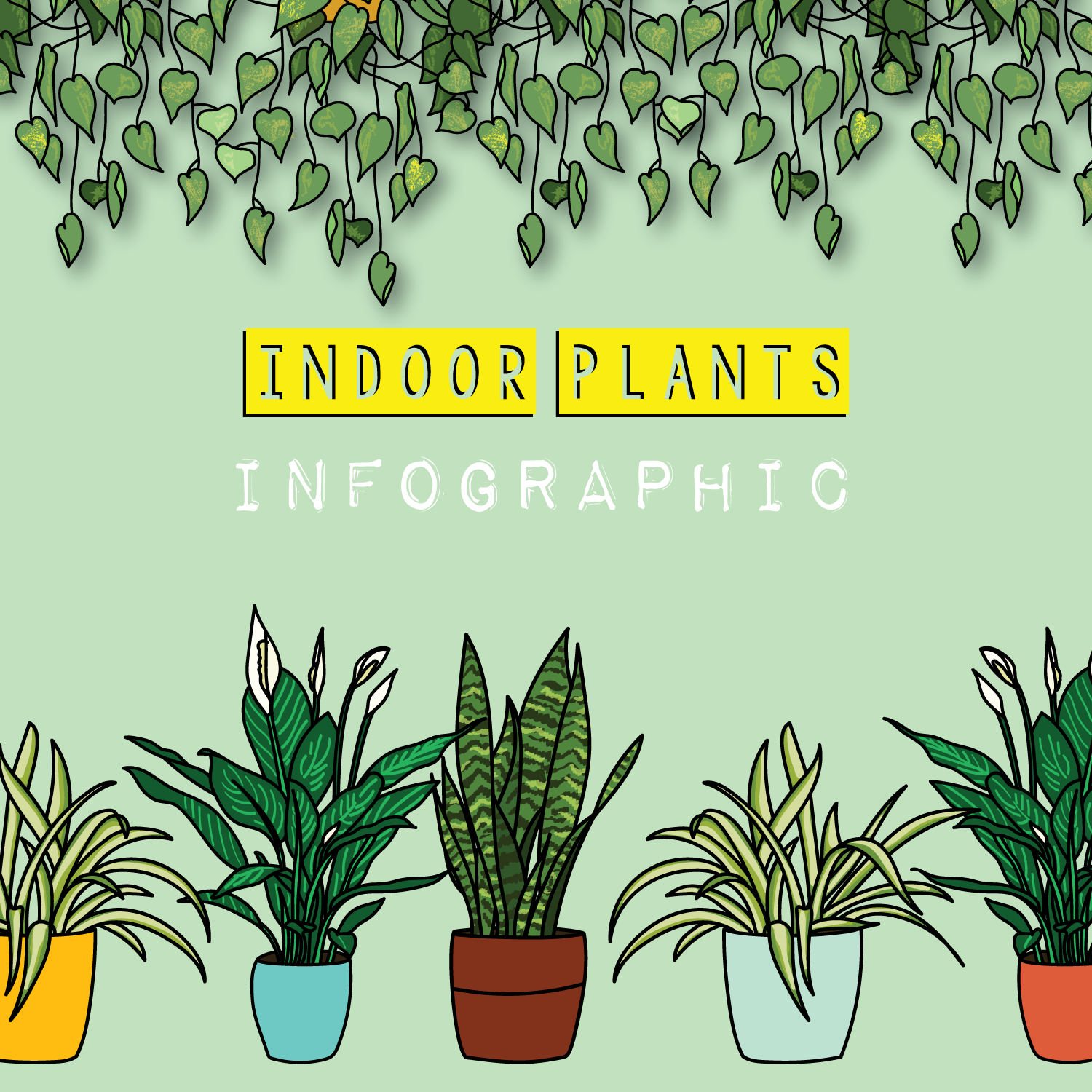 INDOOR PLANTS

INFOGRAPHIC