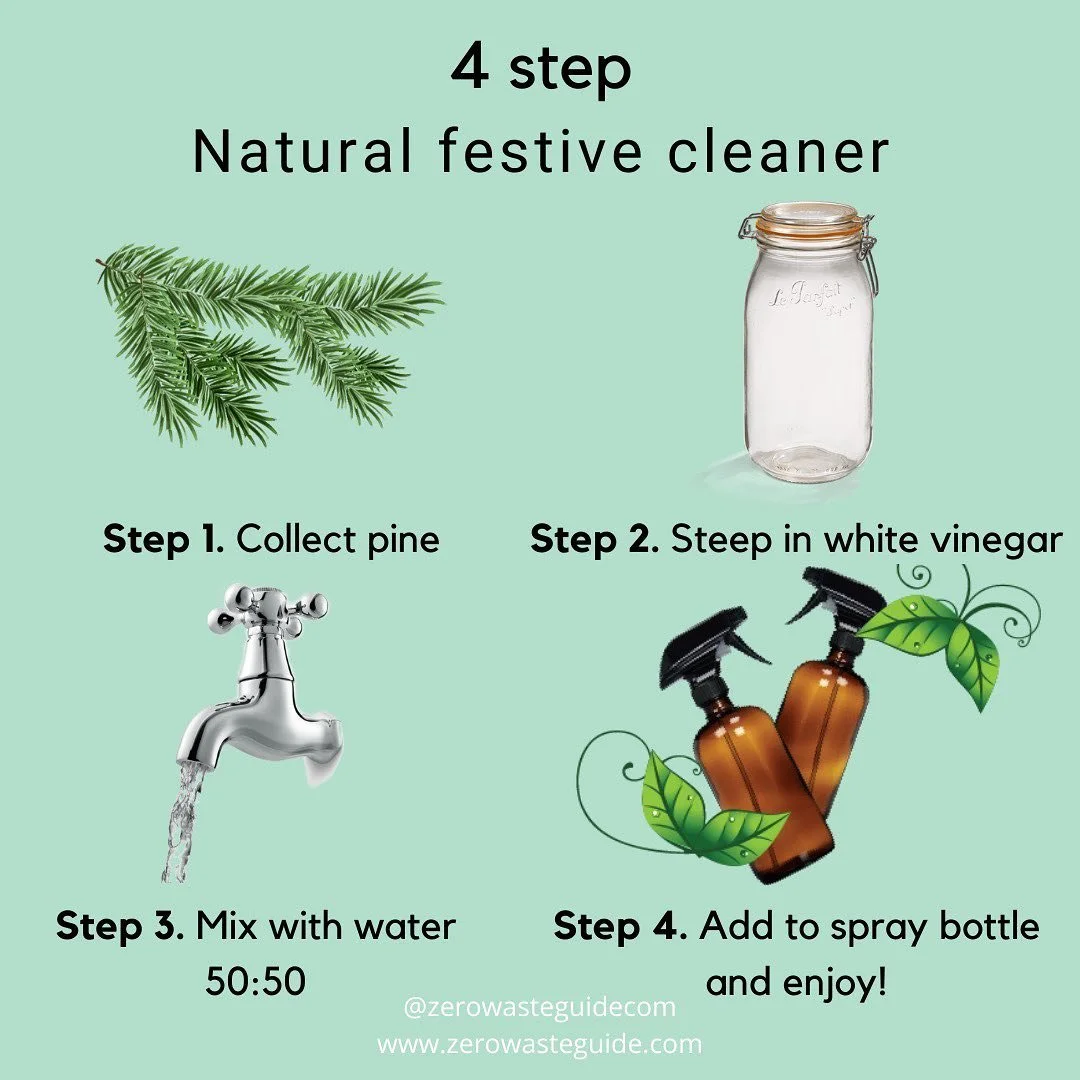 4 step
Natural festive cleaner

Le Parfait

Step 1. Collect pine

Step 2. Steep in white vinegar

Step 3. Mix with water 50:50

Step 4. Add to spray bottle and enjoy!

@zerowasteguidecom
www.zerowasteguide.com