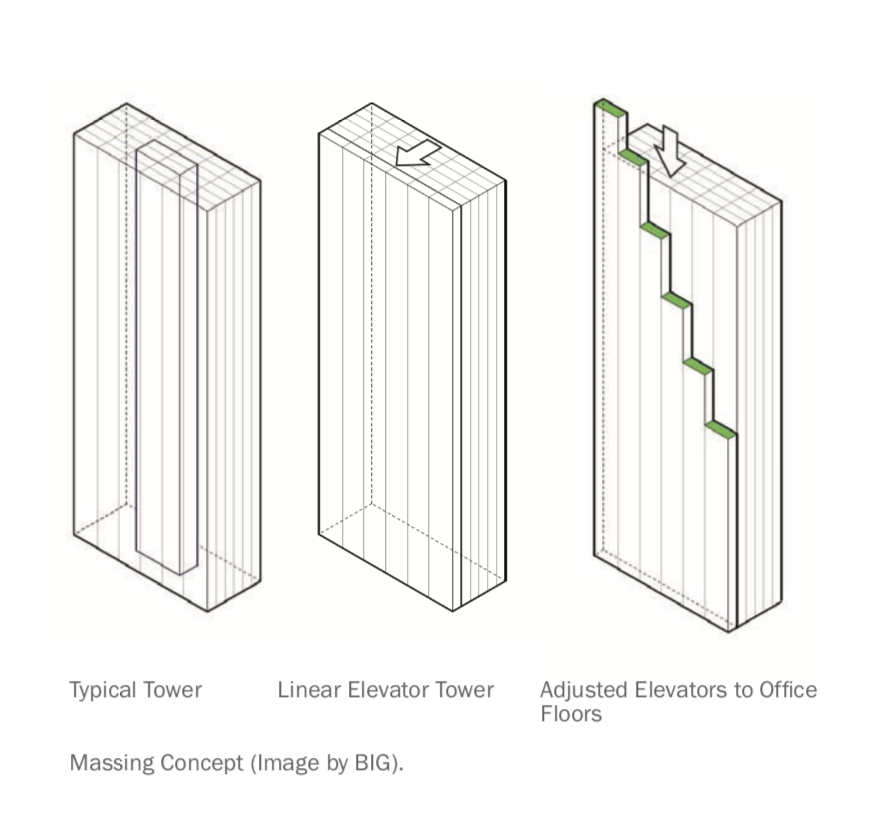 Typical Tower

Linear Elevator Tower

Adjusted Elevators to Office Floors

Massing Concept (Image by BIG).