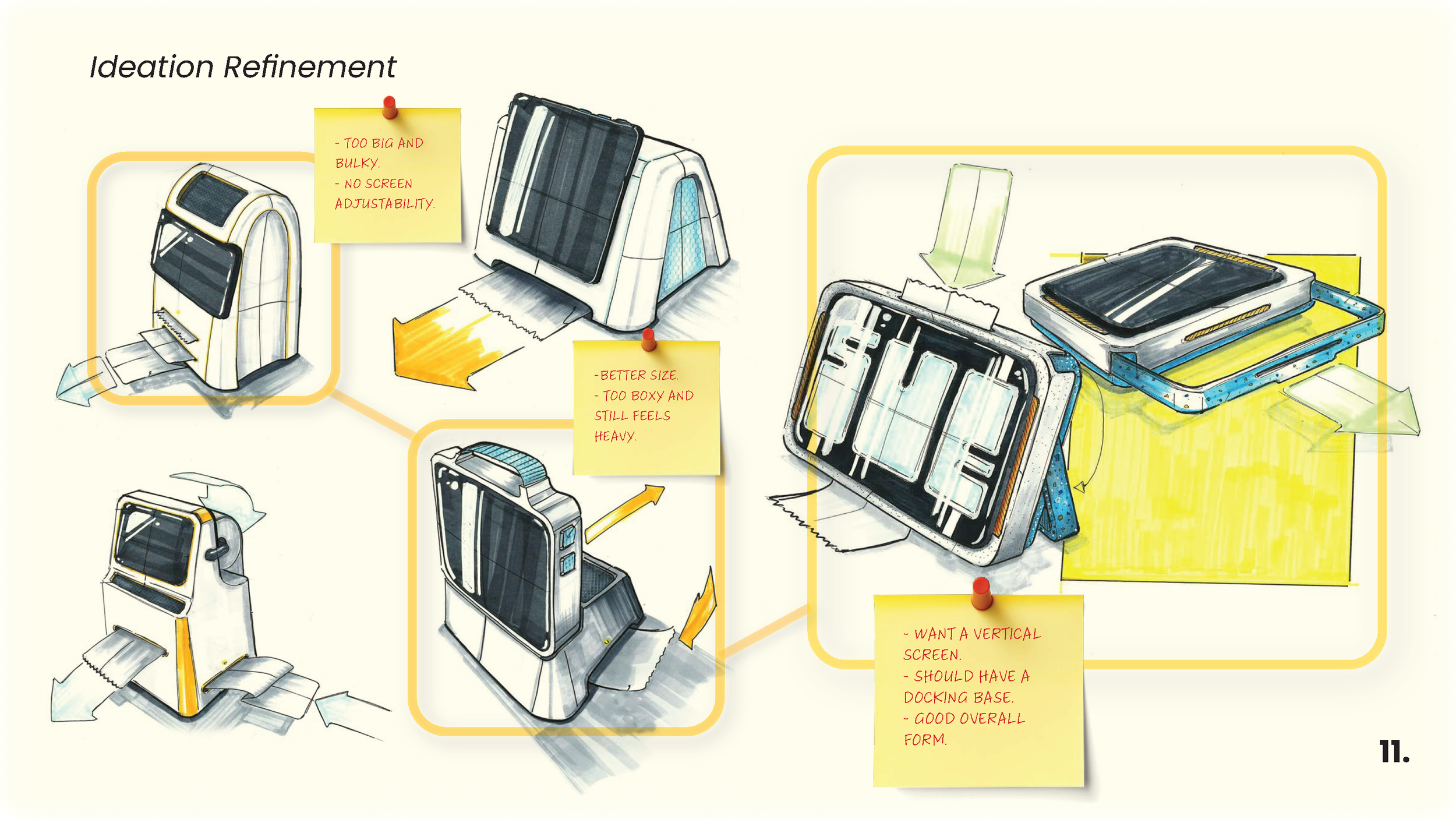 Ideation Refinement

- TOO BIG AND BULKY.
- NO SCREEN ADJUSTABILITY.

-BETTER SIZE.
- TOO BOXY AND STILL FEELS HEAVY.

- WANT A VERTICAL SCREEN.
- SHOULD HAVE A DOCKING BASE.
- GOOD OVERALL FORM.

11.