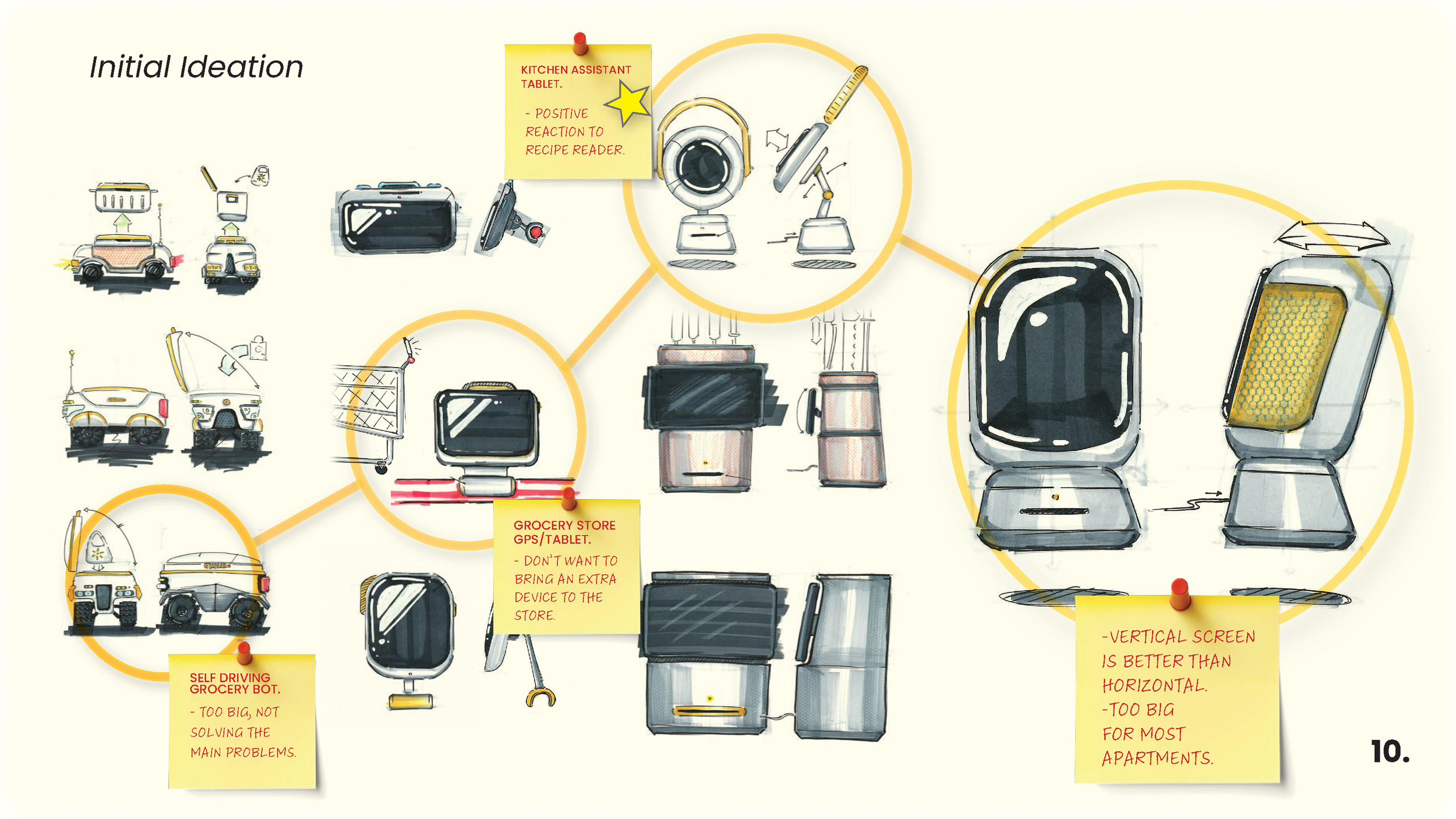 Initial Ideation

KITCHEN ASSISTANT TABLET.

- POSITIVE REACTION TO RECIPE READER.

GROCERY STORE GPS/TABLET.

- DON'T WANT TO BRING AN EXTRA DEVICE TO THE STORE.

SELF DRIVING GROCERY BOT.

- TOO BIG, NOT SOLVING THE MAIN PROBLEMS.

-VERTICAL SCREEN IS BETTER THAN HORIZONTAL.
-TOO BIG FOR MOST APARTMENTS.

10.