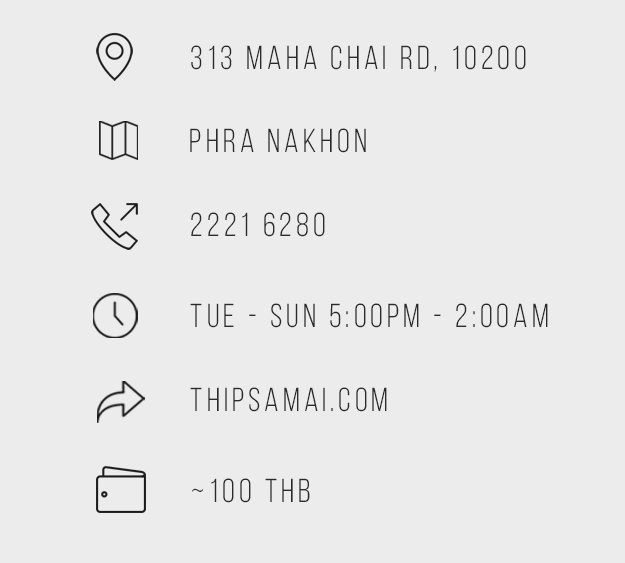 313 MAHA CHAI RD, 10200

PHRA NAKHON

2221 6280

TUE - SUN 5:00PM - 2:00AM

THIPSAMAI.COM

~100 THB