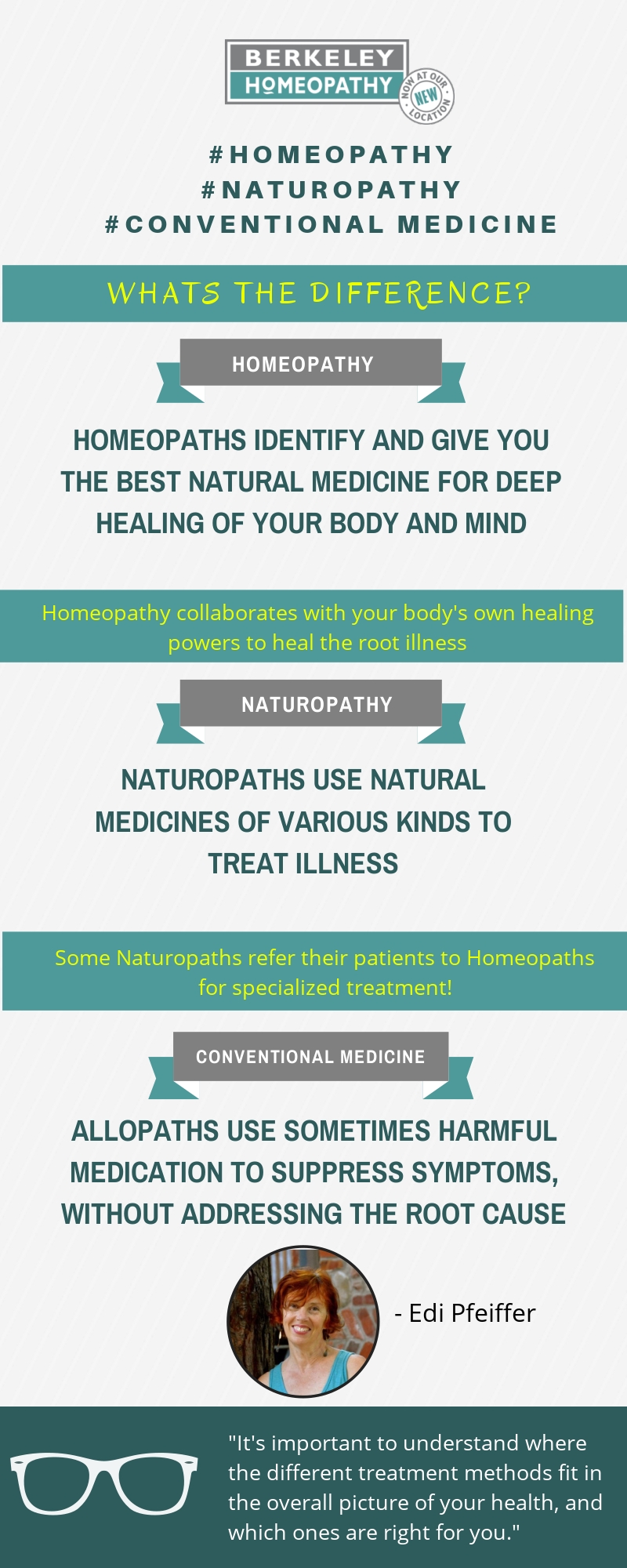 BERKELEY HOMEOPATHY

NOW AT OUR NEW LOCATION

#HOMEOPATHY
#NATUROPATHY
#CONVENTIONAL MEDICINE

WHATS THE DIFFERENCE?

HOMEOPATHY

HOMEOPATHS IDENTIFY AND GIVE YOU THE BEST NATURAL MEDICINE FOR DEEP HEALING OF YOUR BODY AND MIND

Homeopathy collaborates with your body's own healing powers to heal the root illness

NATUROPATHY

NATUROPATHS USE NATURAL MEDICINES OF VARIOUS KINDS TO TREAT ILLNESS

Some Naturopaths refer their patients to Homeopaths for specialized treatment!

CONVENTIONAL MEDICINE

ALLOPATHS USE SOMETIMES HARMFUL MEDICATION TO SUPPRESS SYMPTOMS, WITHOUT ADDRESSING THE ROOT CAUSE

- Edi Pfeiffer

"It's important to understand where the different treatment methods fit in the overall picture of your health, and which ones are right for you."