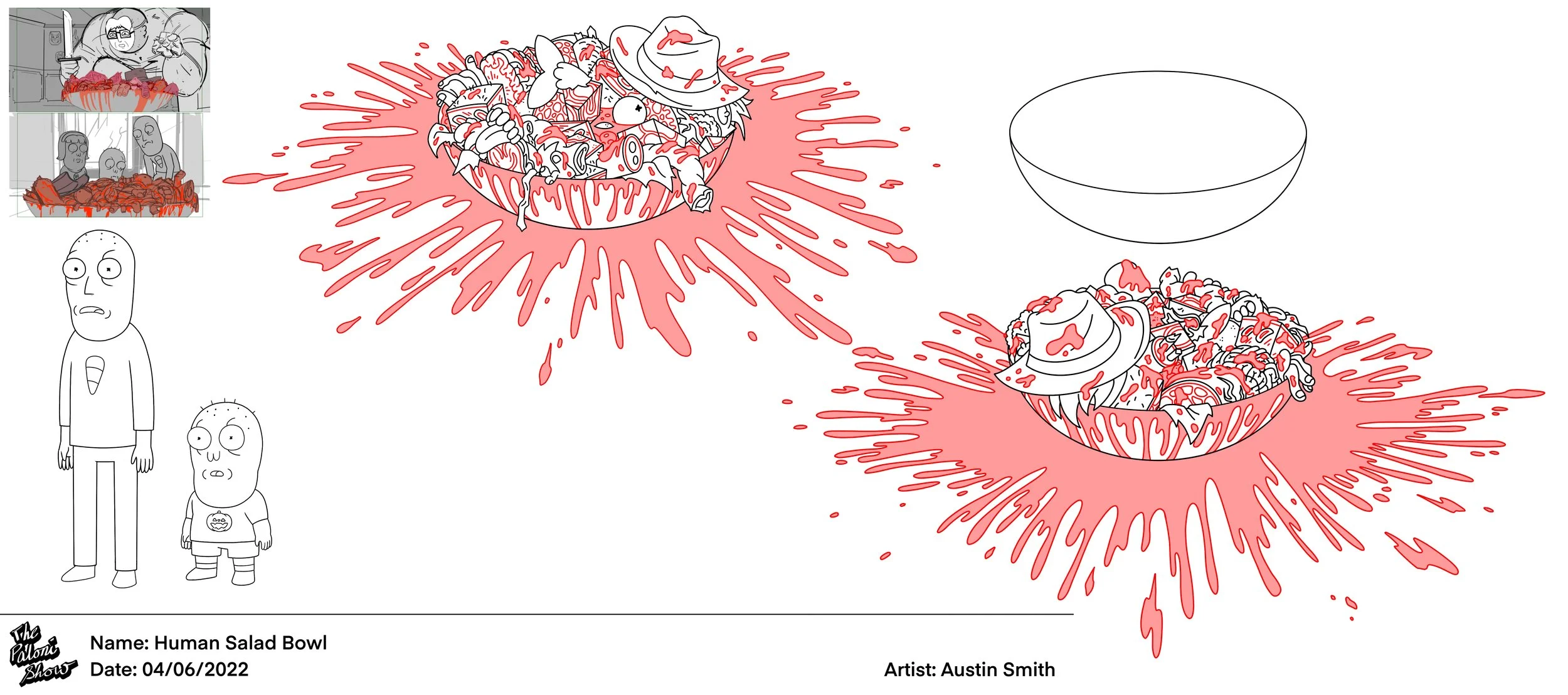 The Paloni Show

Name: Human Salad Bowl
Date: 04/06/2022

Artist: Austin Smith