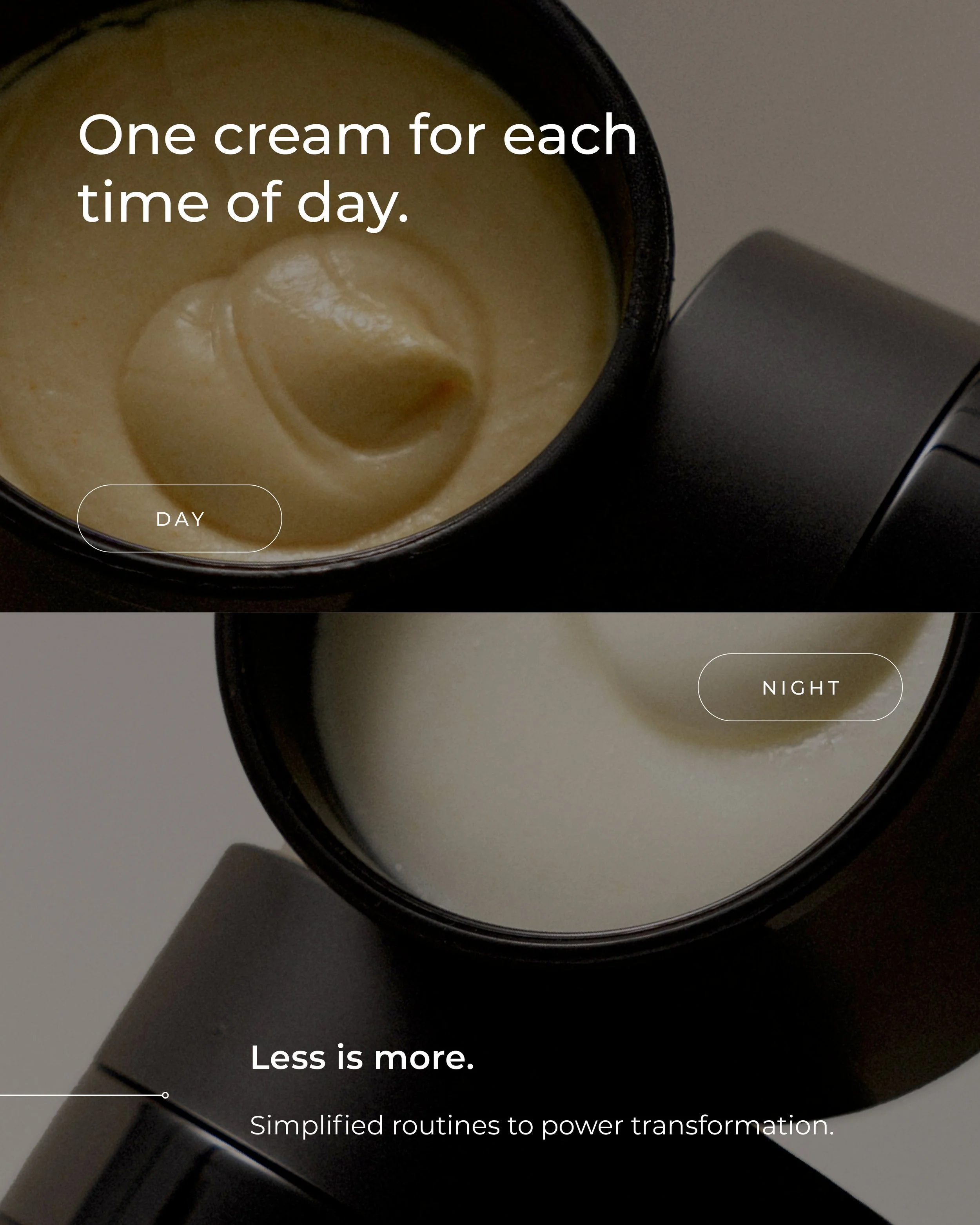 One cream for each time of day.

DAY

NIGHT

Less is more.

Simplified routines to power transformation.